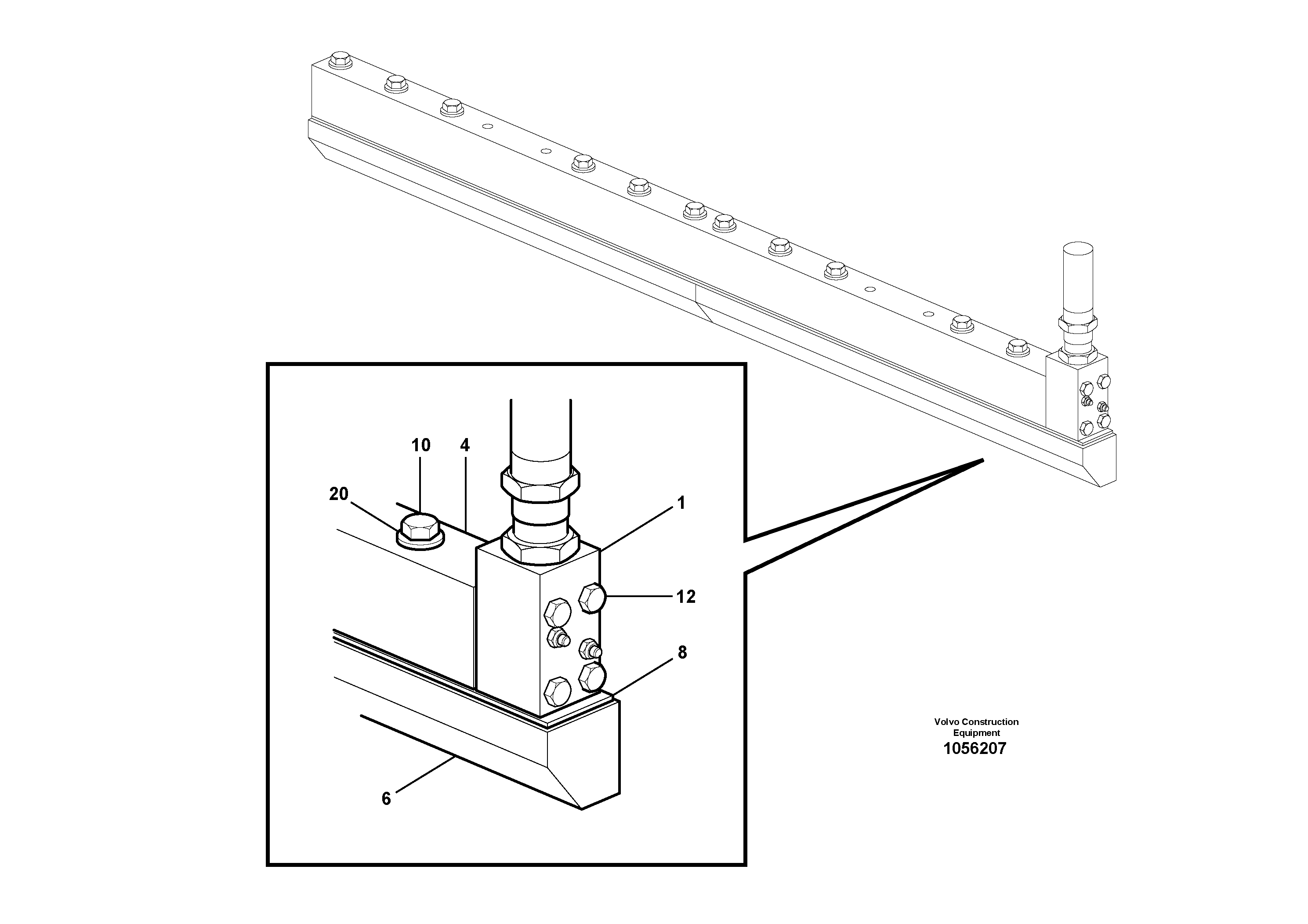 10
4
20
1
12
8
6

Volvo Construction Equipment
1056207