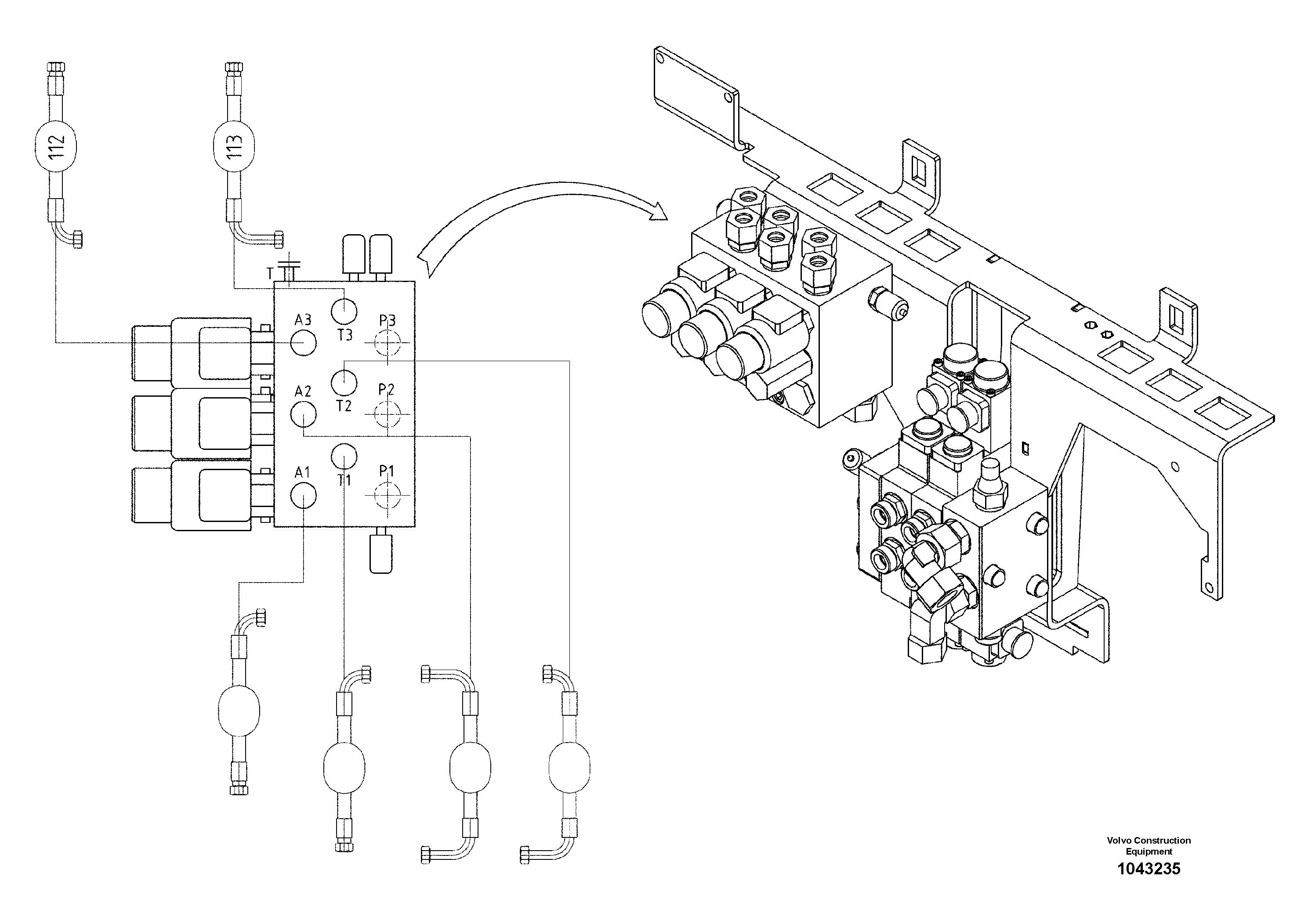 112

113

T

A3
T3
P3

A2
T2
P2

A1
T1
P1

Volvo Construction Equipment
1043235