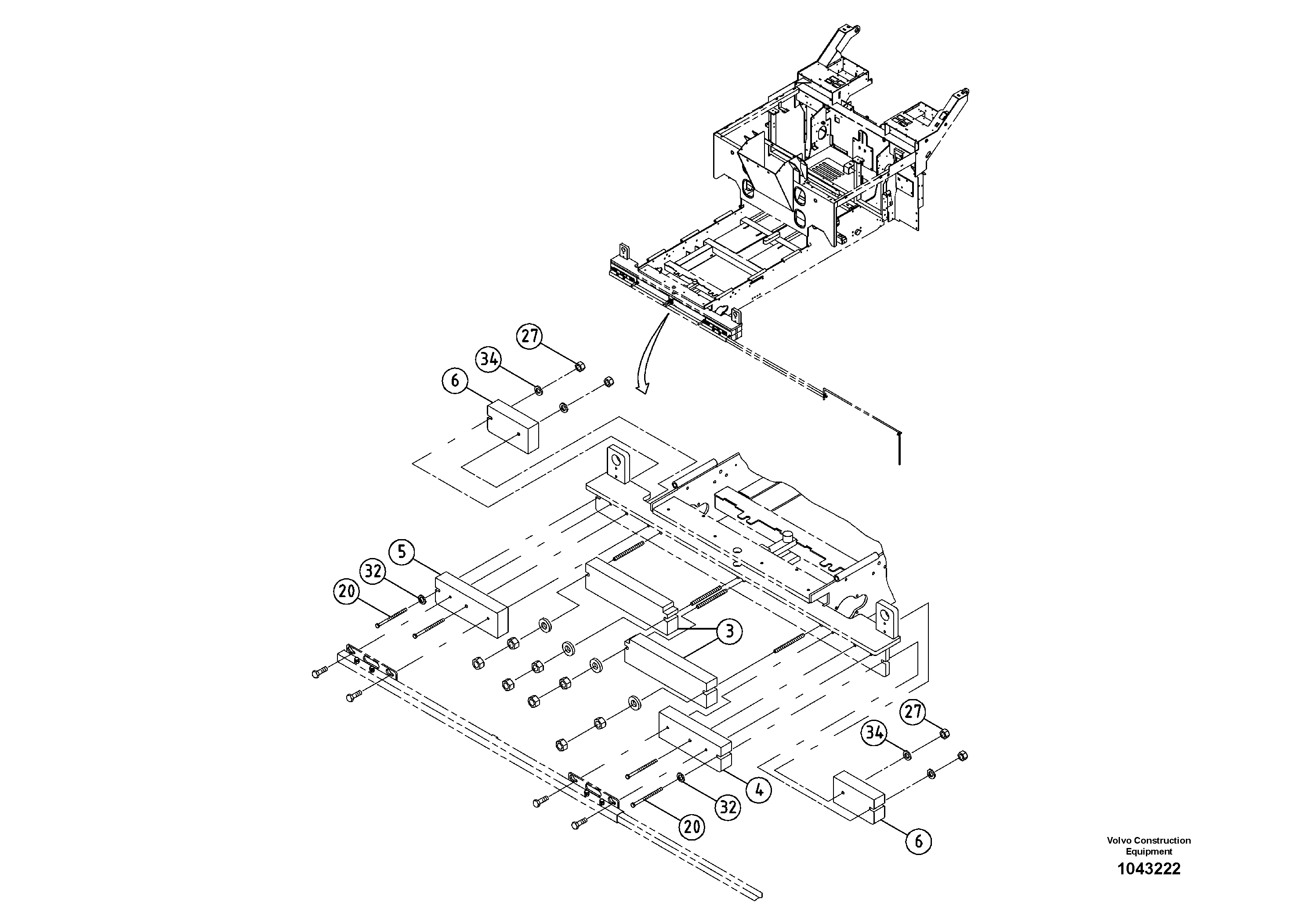 27
34
6
5
32
20
3
27
34
4
32
20
6

Volvo Construction Equipment
1043222