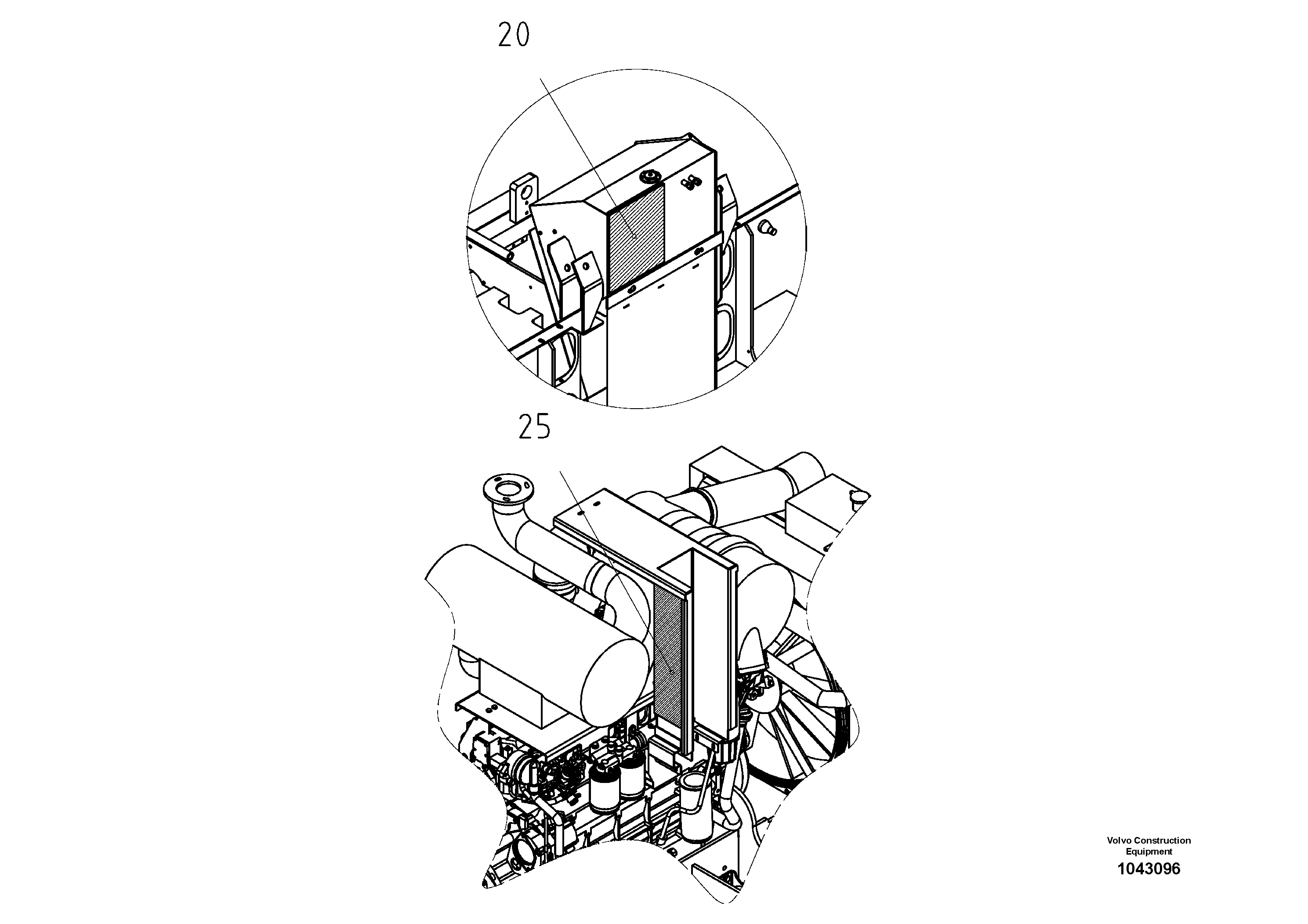 20

25

Volvo Construction Equipment

1043096