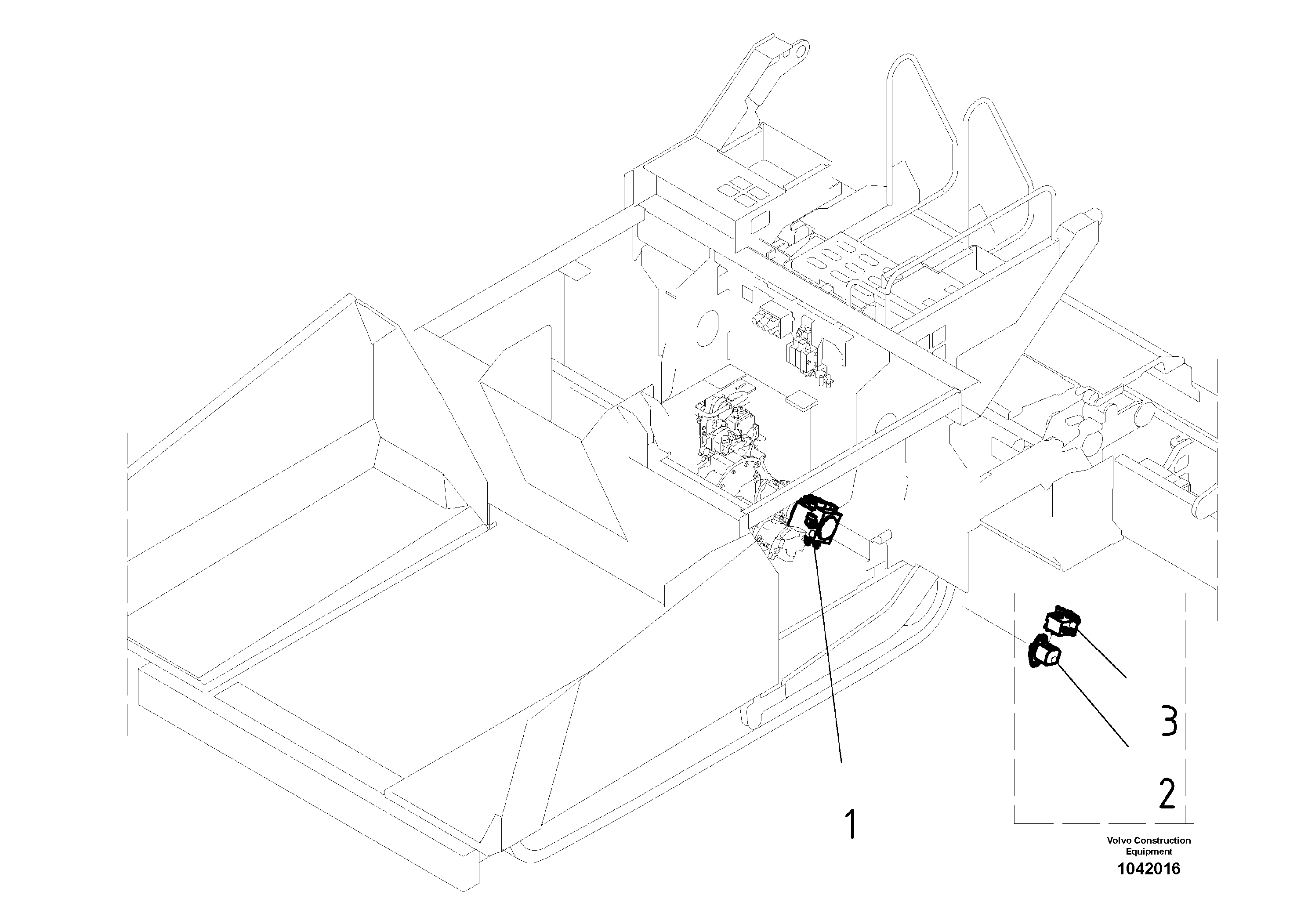 3

2

1

Volvo Construction Equipment
1042016