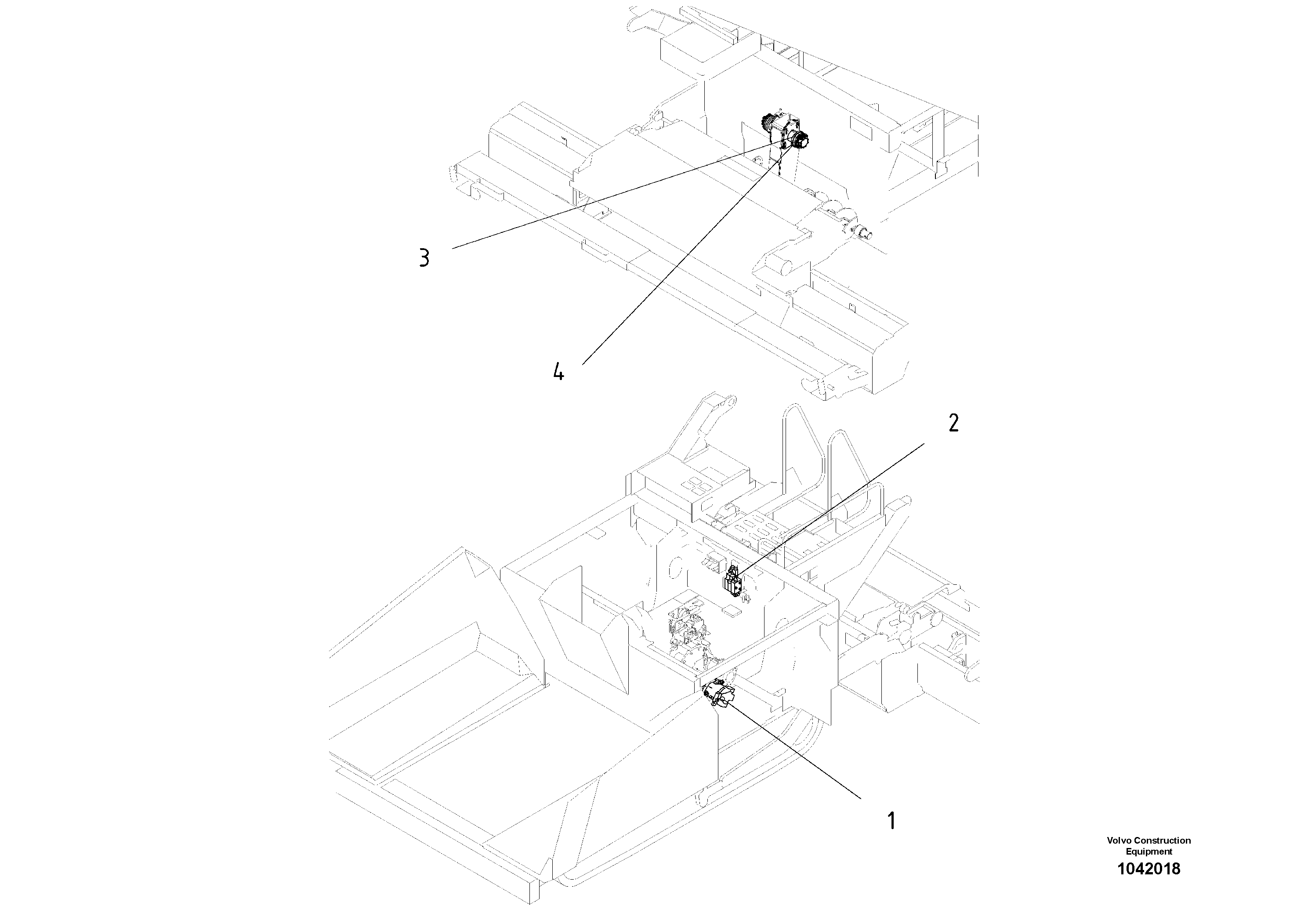 3

4

2

1

Volvo Construction Equipment

1042018