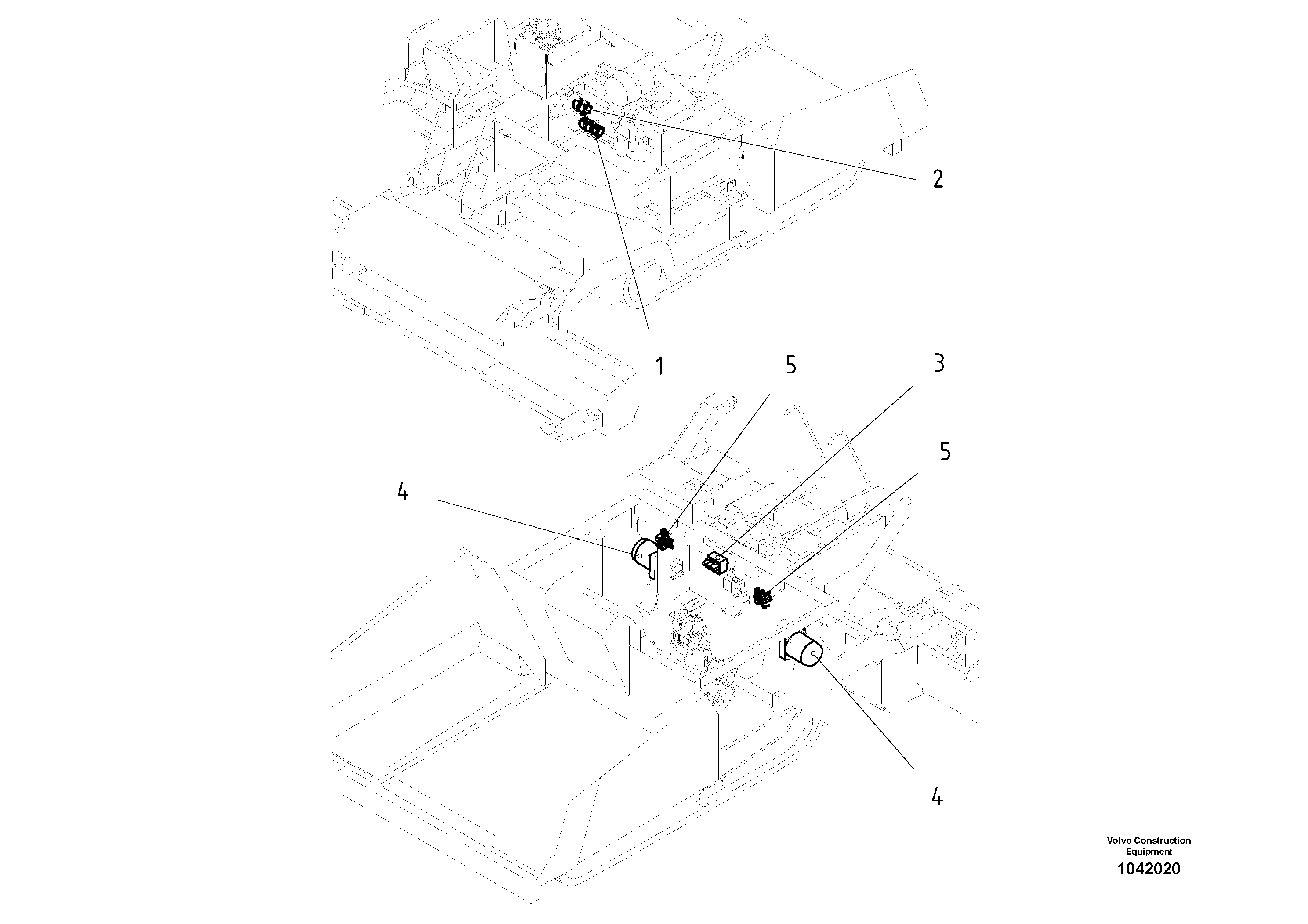 2

1

5

3

5

4

4

Volvo Construction Equipment
1042020