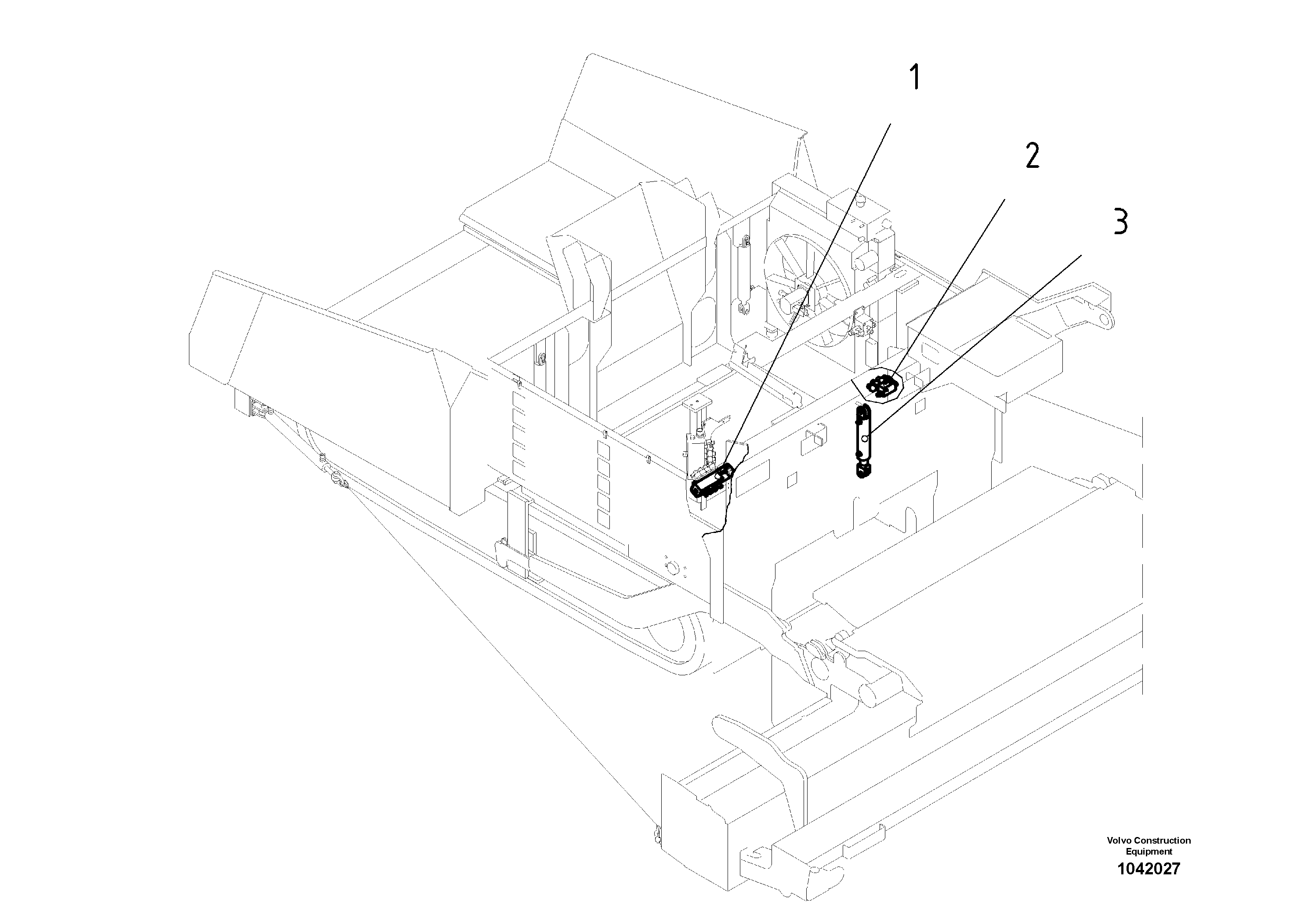 1
2
3

Volvo Construction Equipment
1042027