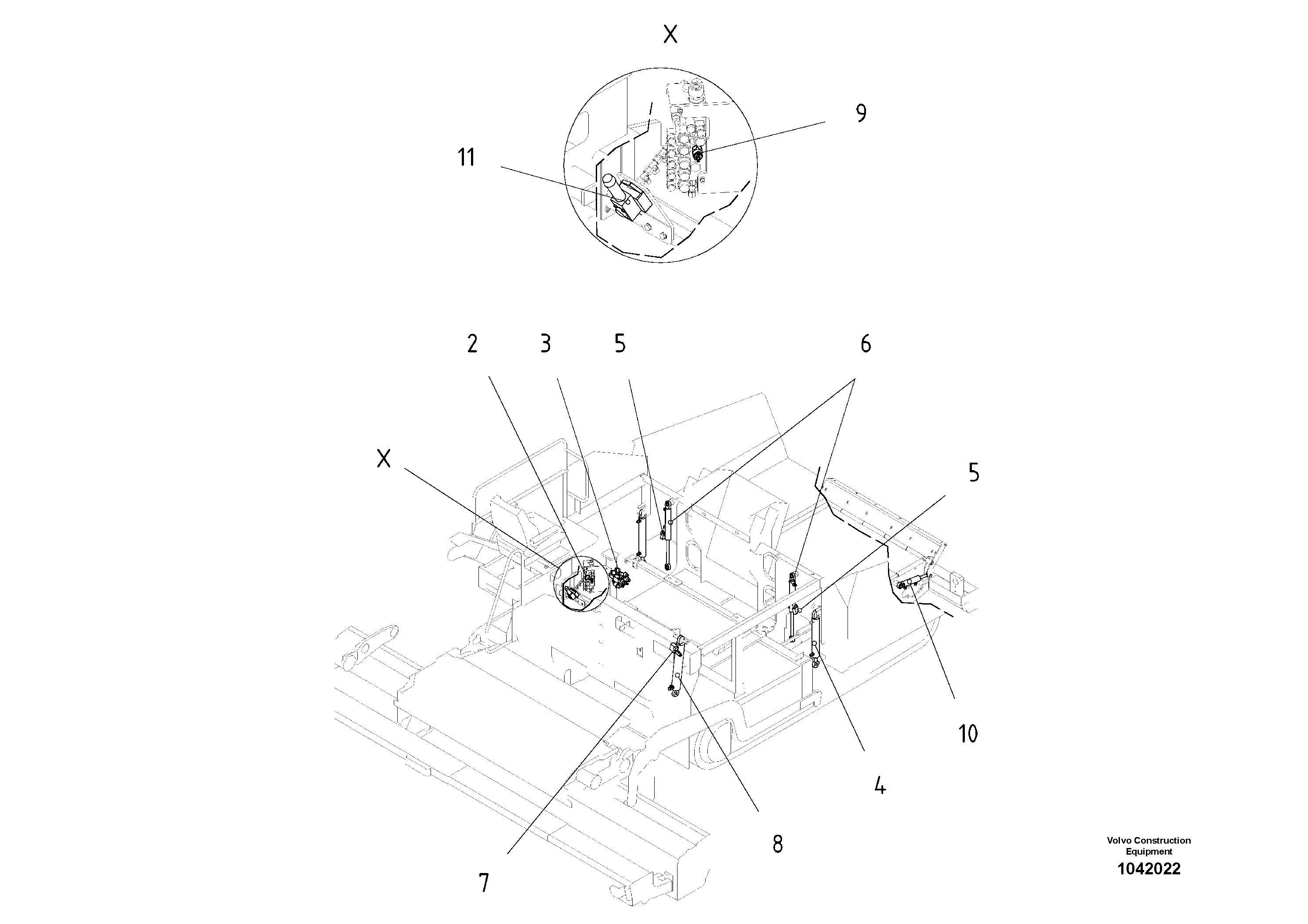 X

9

11

2 3 5 6

X

5

10

4

8

7

Volvo Construction Equipment
1042022