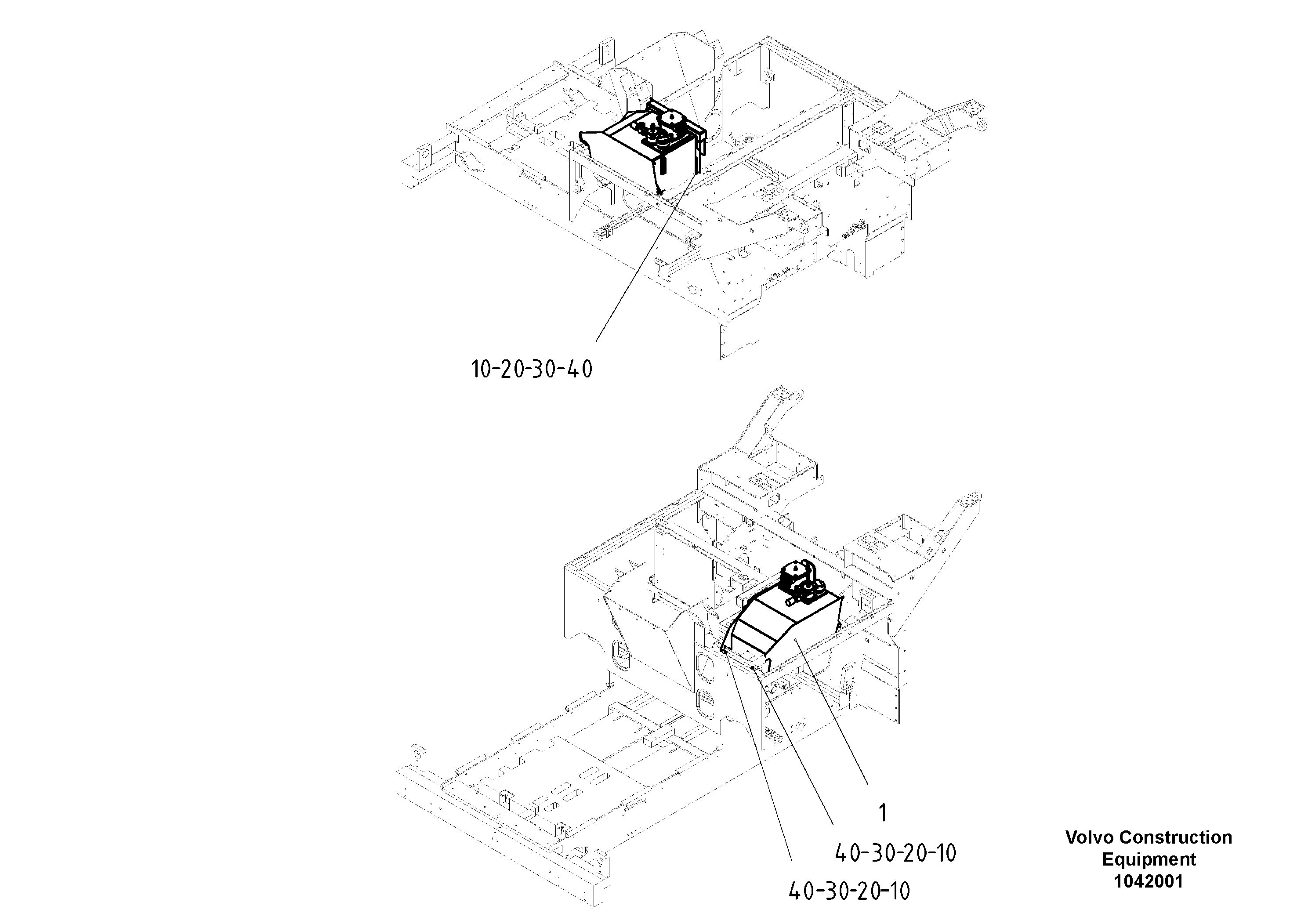 10-20-30-40

1

40-30-20-10

40-30-20-10

Volvo Construction Equipment 1042001