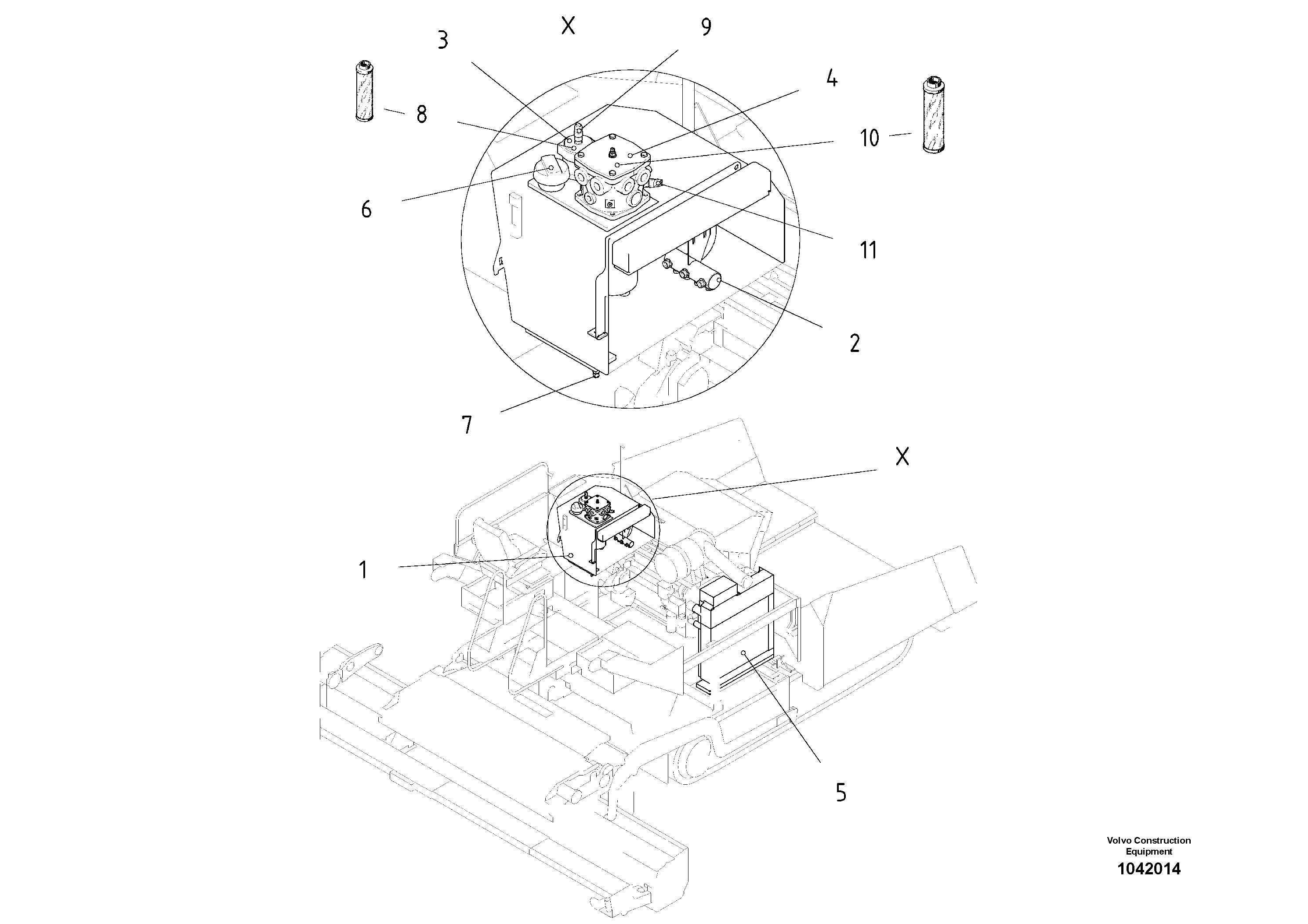 X

3

9

4

8

10

6

11

2

7

X

1

5

Volvo Construction Equipment

1042014