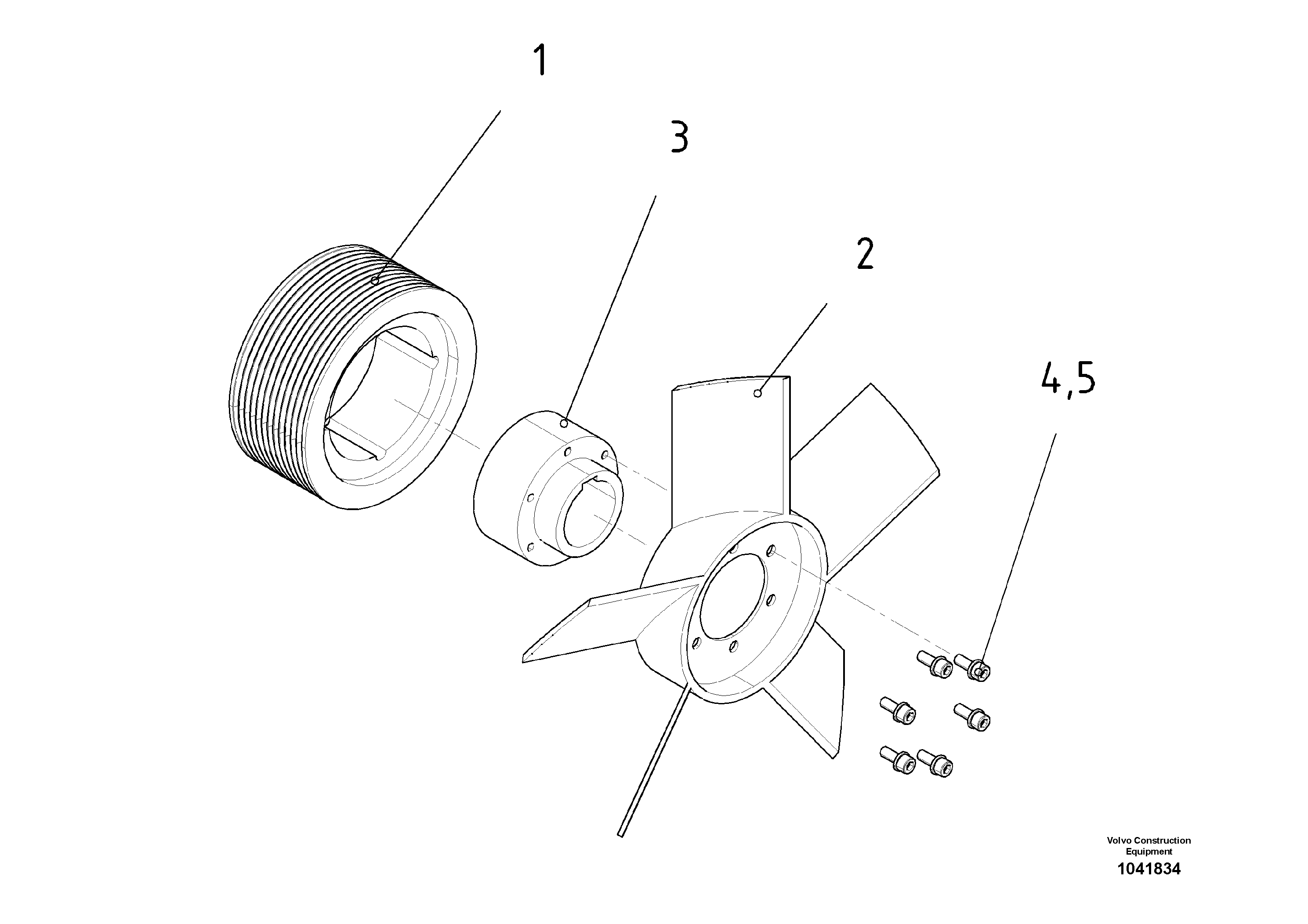 1

3

2

4,5

Volvo Construction Equipment
1041834