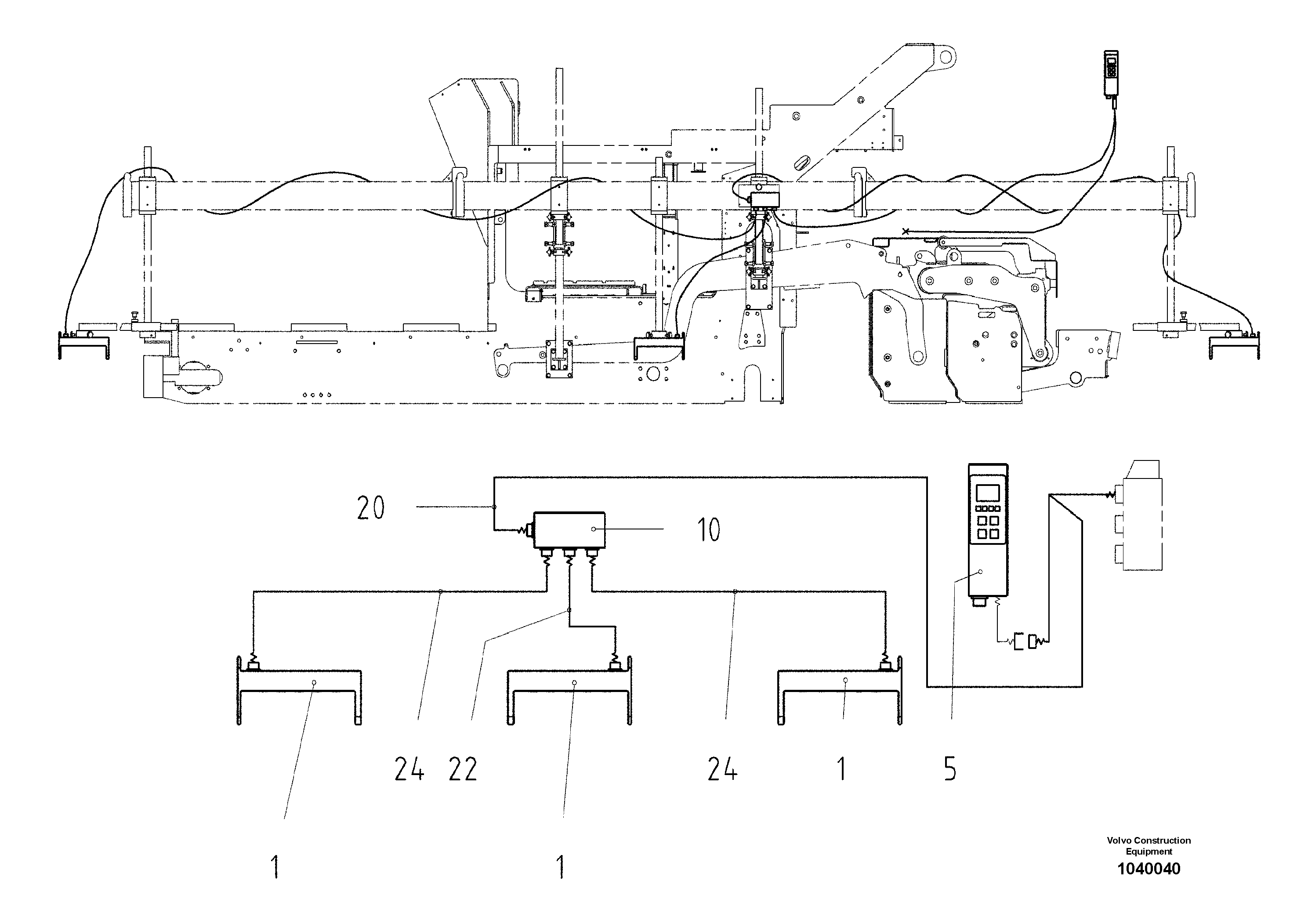 20

10

24 22

24 1 5

1 1

Volvo Construction Equipment
1040040