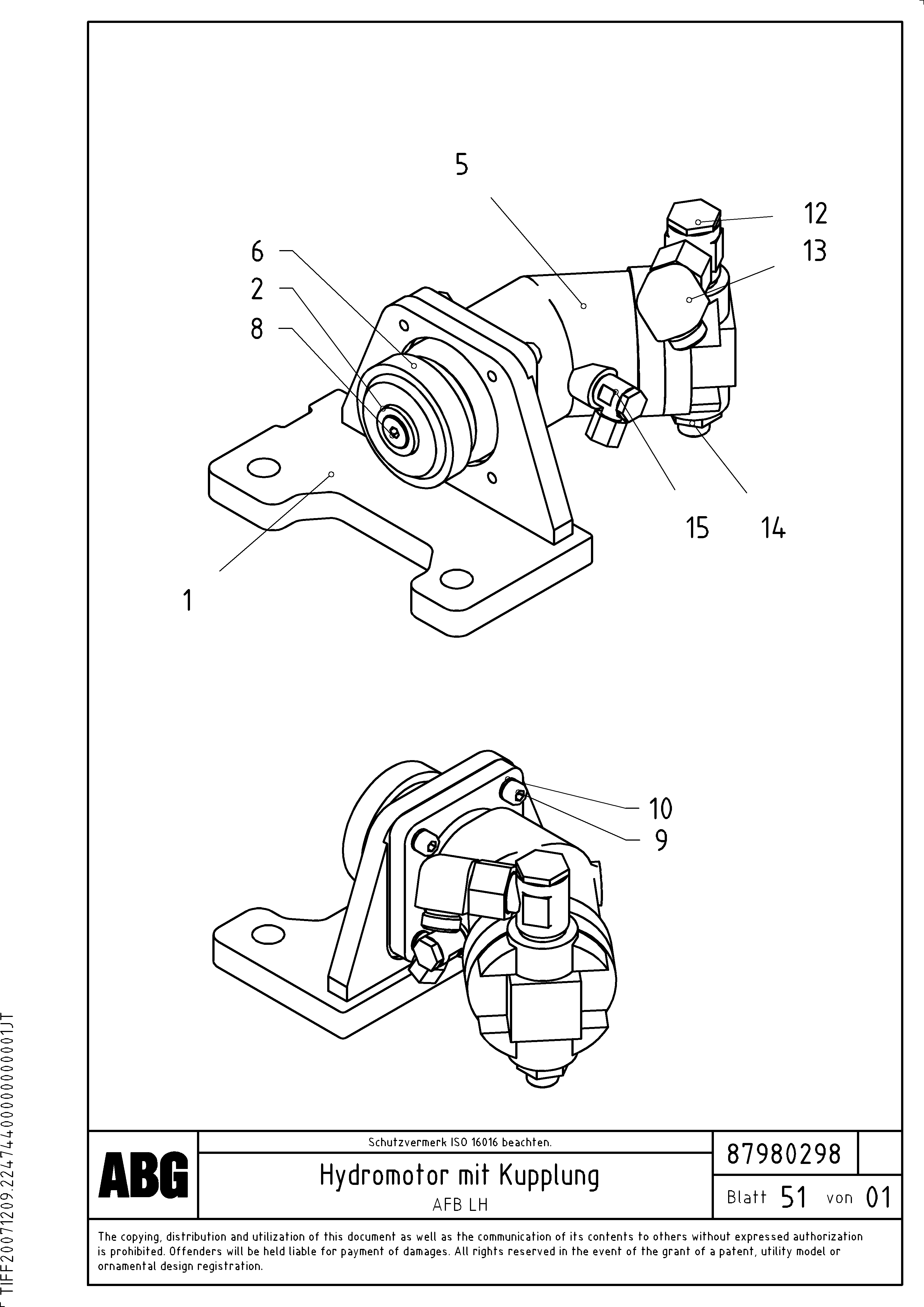 5

12

13

6

2

8

15 14

1

10

9

ABG

Schutzvermerk ISO 16016 beachten.

Hydromotor mit Kupplung

AFB LH

87980298

Blatt 51 von 01

The copying, distribution and utilization of this document as well as the communication of its contents to others without expressed authorization is prohibited. Offenders will be held liable for payment of damages. All rights reserved in the event of the grant of a patent, utility model or ornamental design registration.

TIFF20071209.224744000000000001JT