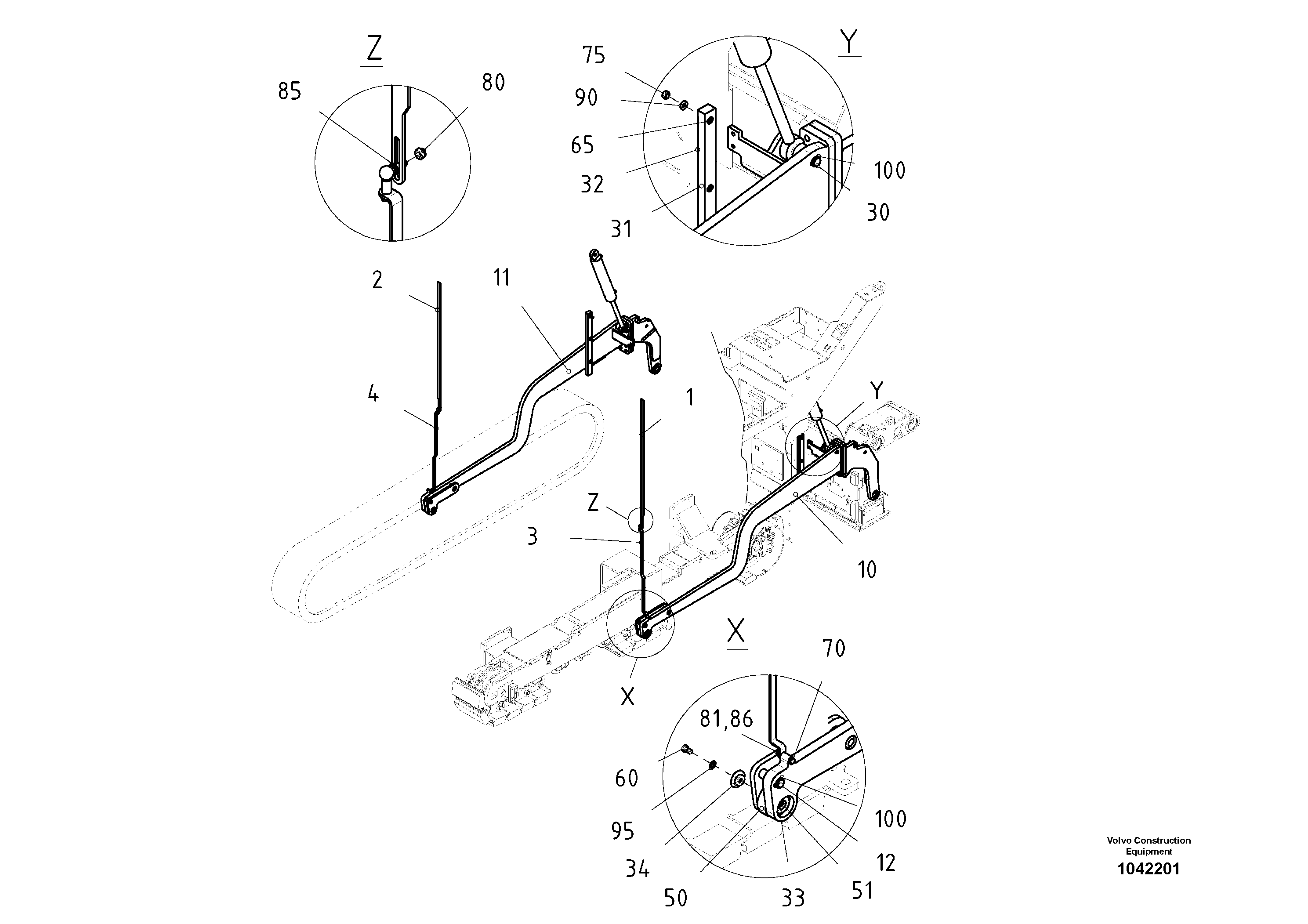 Z

85

80

75

90

65

32

31

Y

100

30

2

11

4

1

Y

Z

3

10

X

X

70

81,86

60

95

34

50

33

51

12

100

Volvo Construction Equipment
1042201