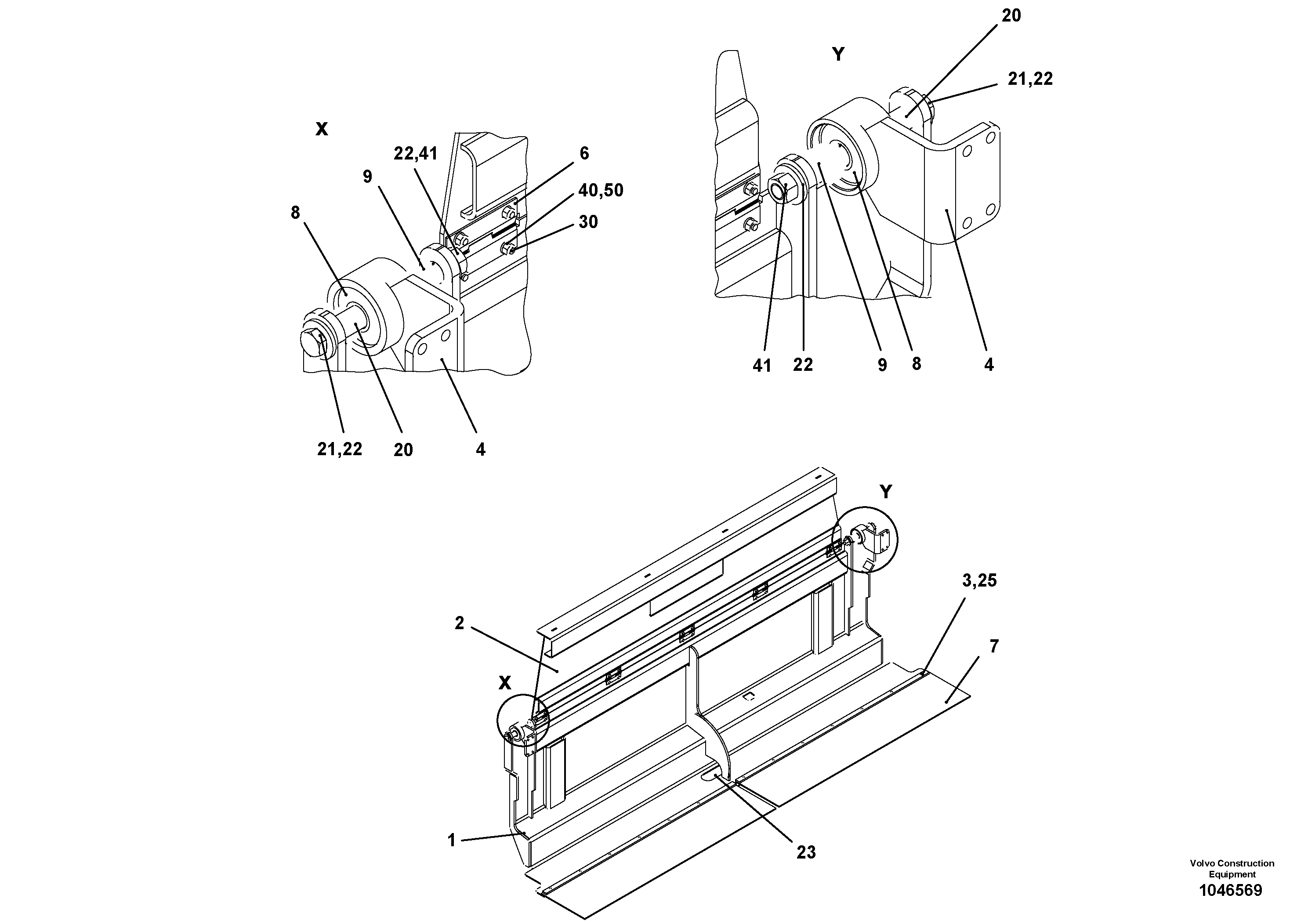 X

22,41
6
9
40,50
8
30

21,22
20
4

Y
20
21,22

41
22
9
8
4

Y
3,25
2
7
X
1
23

Volvo Construction Equipment
1046569