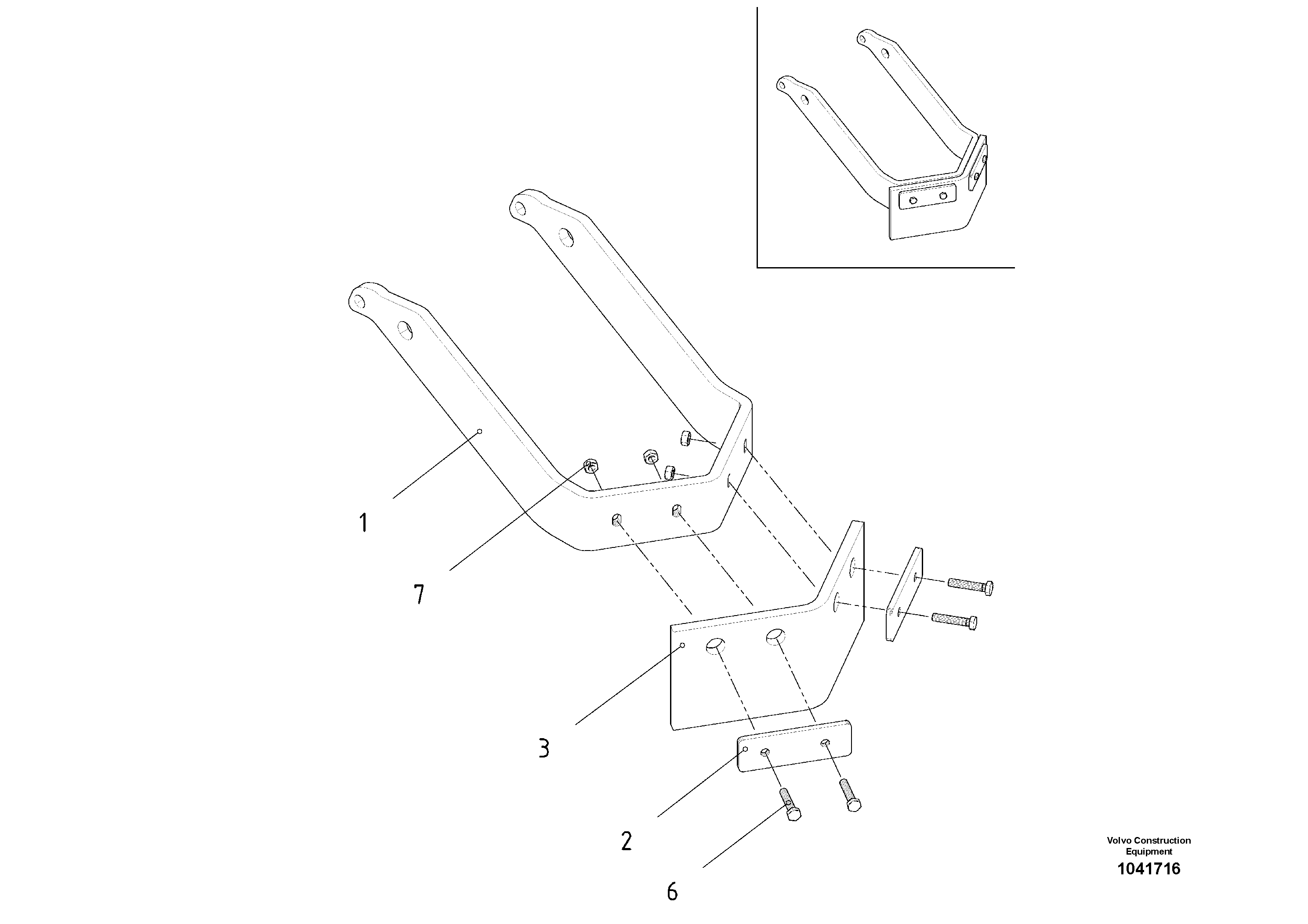 1

7

3

2

6

Volvo Construction Equipment
1041716