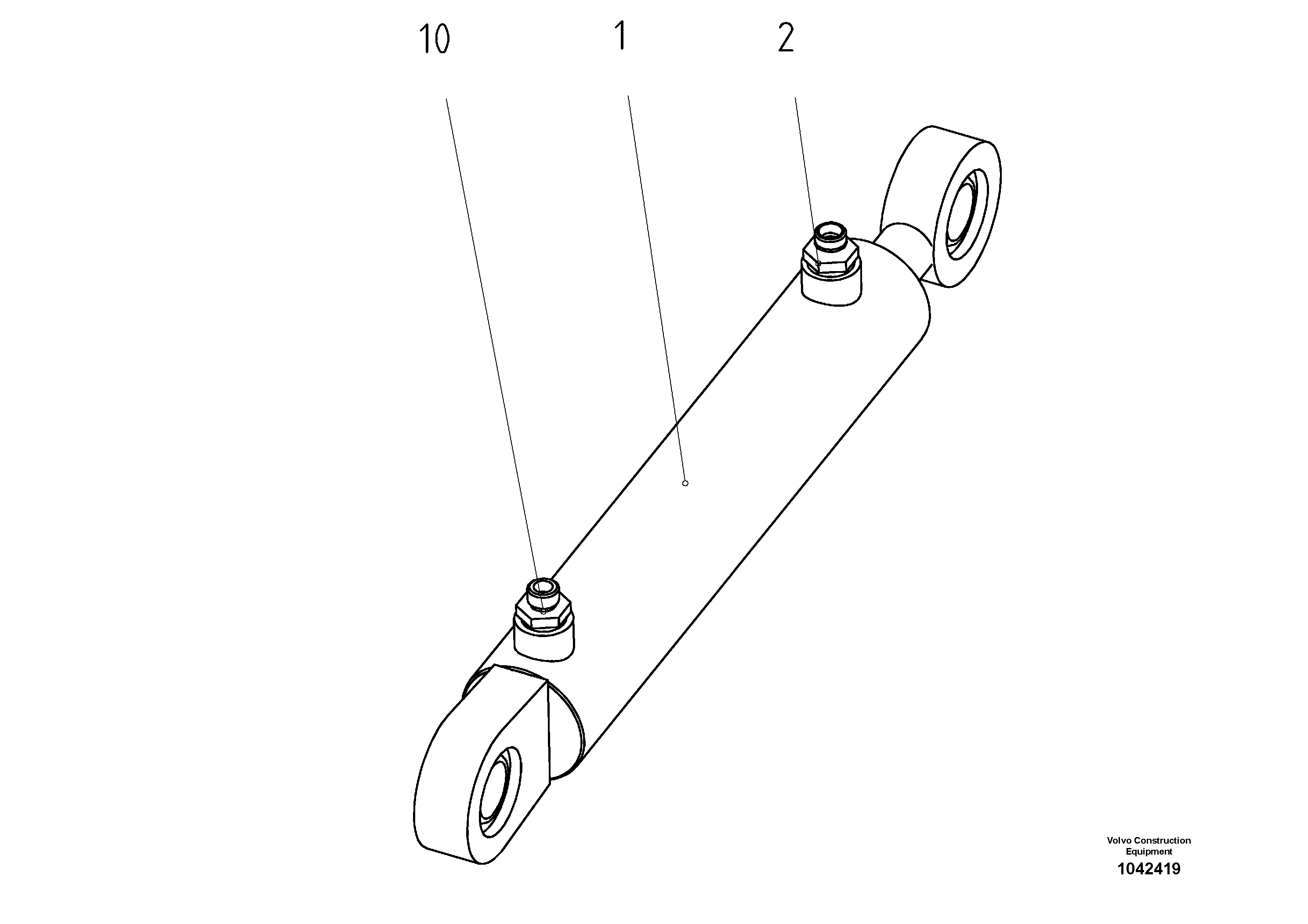 10
1
2

Volvo Construction Equipment
1042419