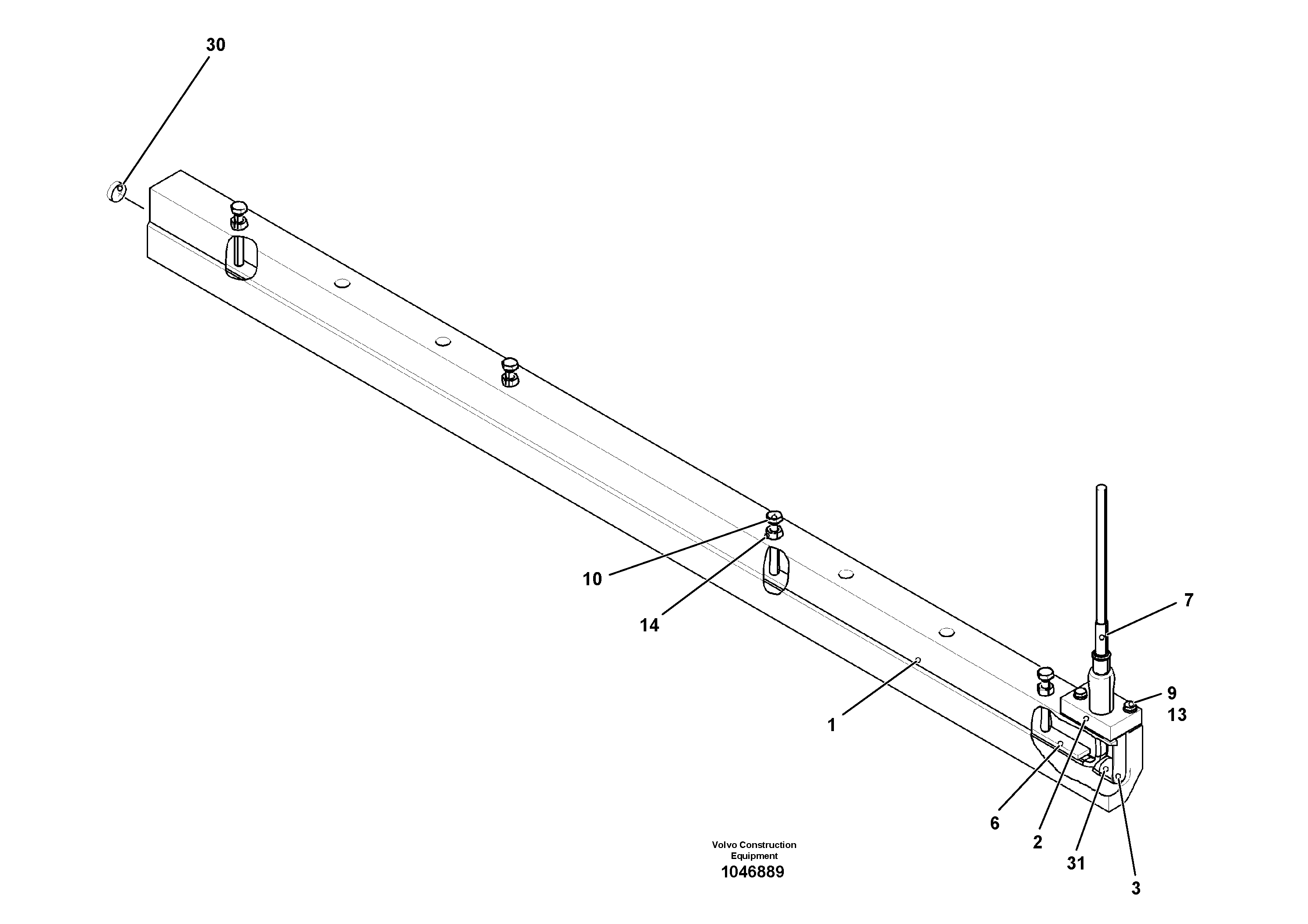 30

10

14

7

9

13

1

6

2

31

3

Volvo Construction Equipment
1046889