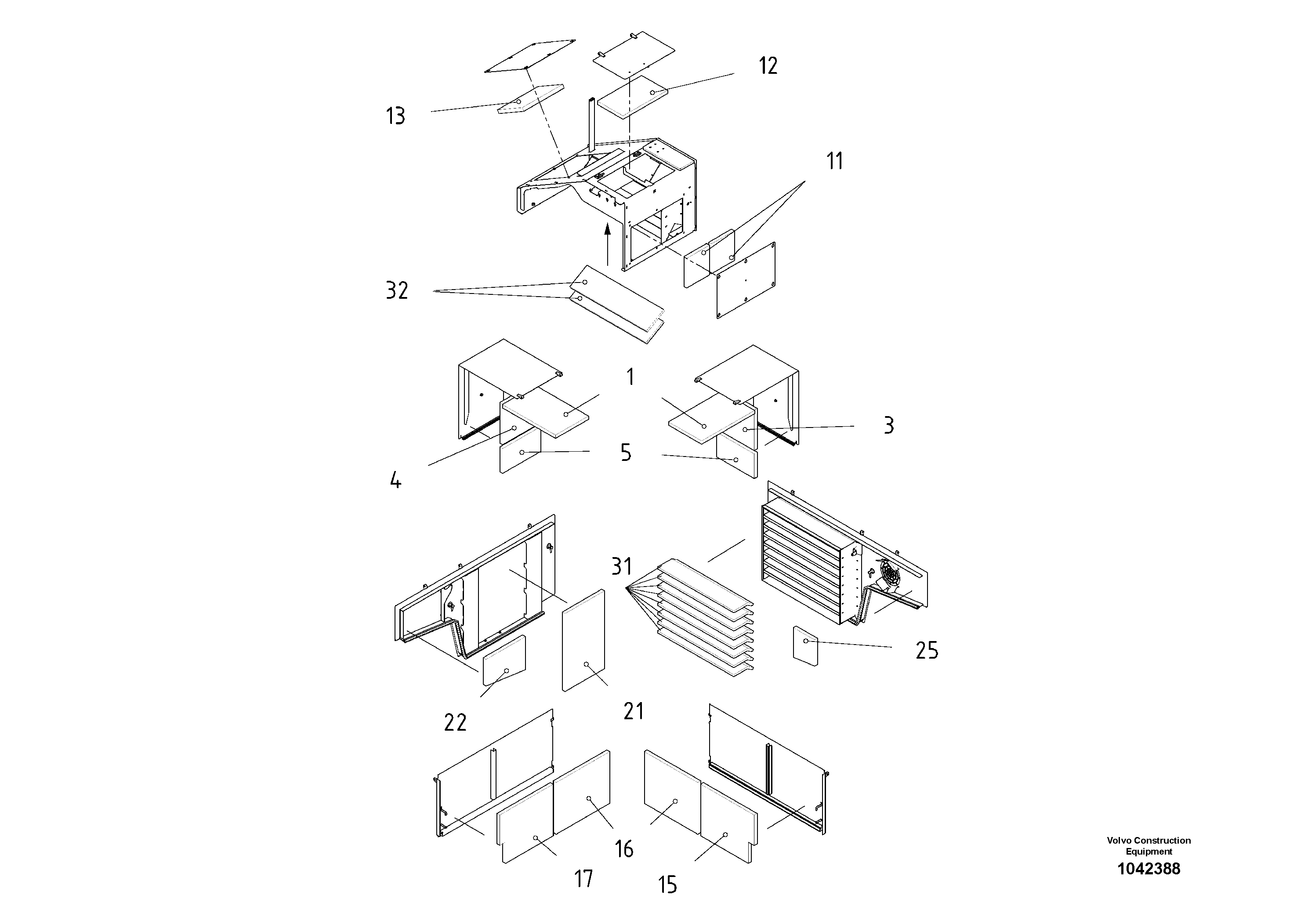 12
13
11
32
1
3
5
4
31
25
22
21
16
17
15
Volvo Construction Equipment
1042388