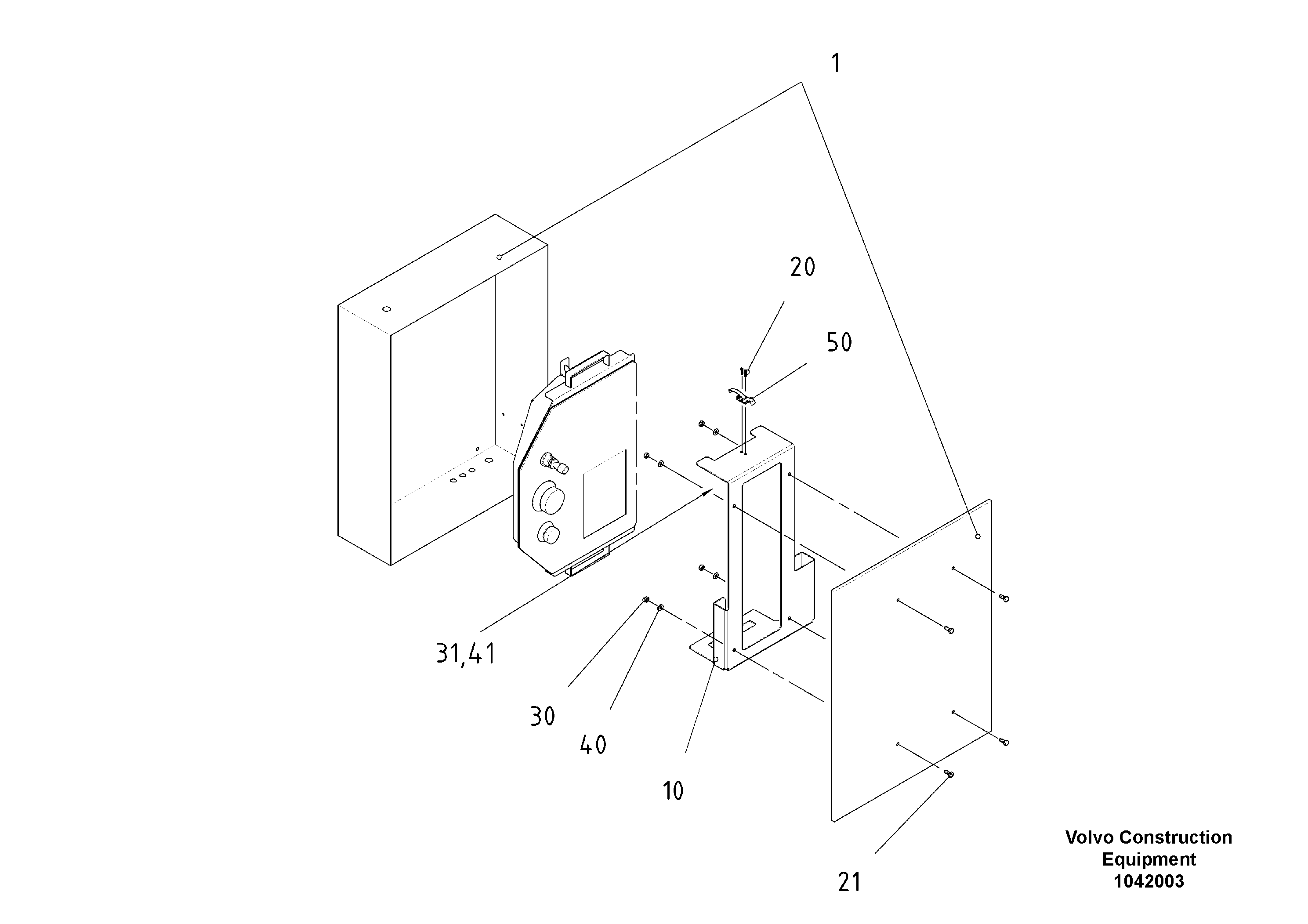 1

20

50

31,41

30

40

10

21

Volvo Construction Equipment 1042003