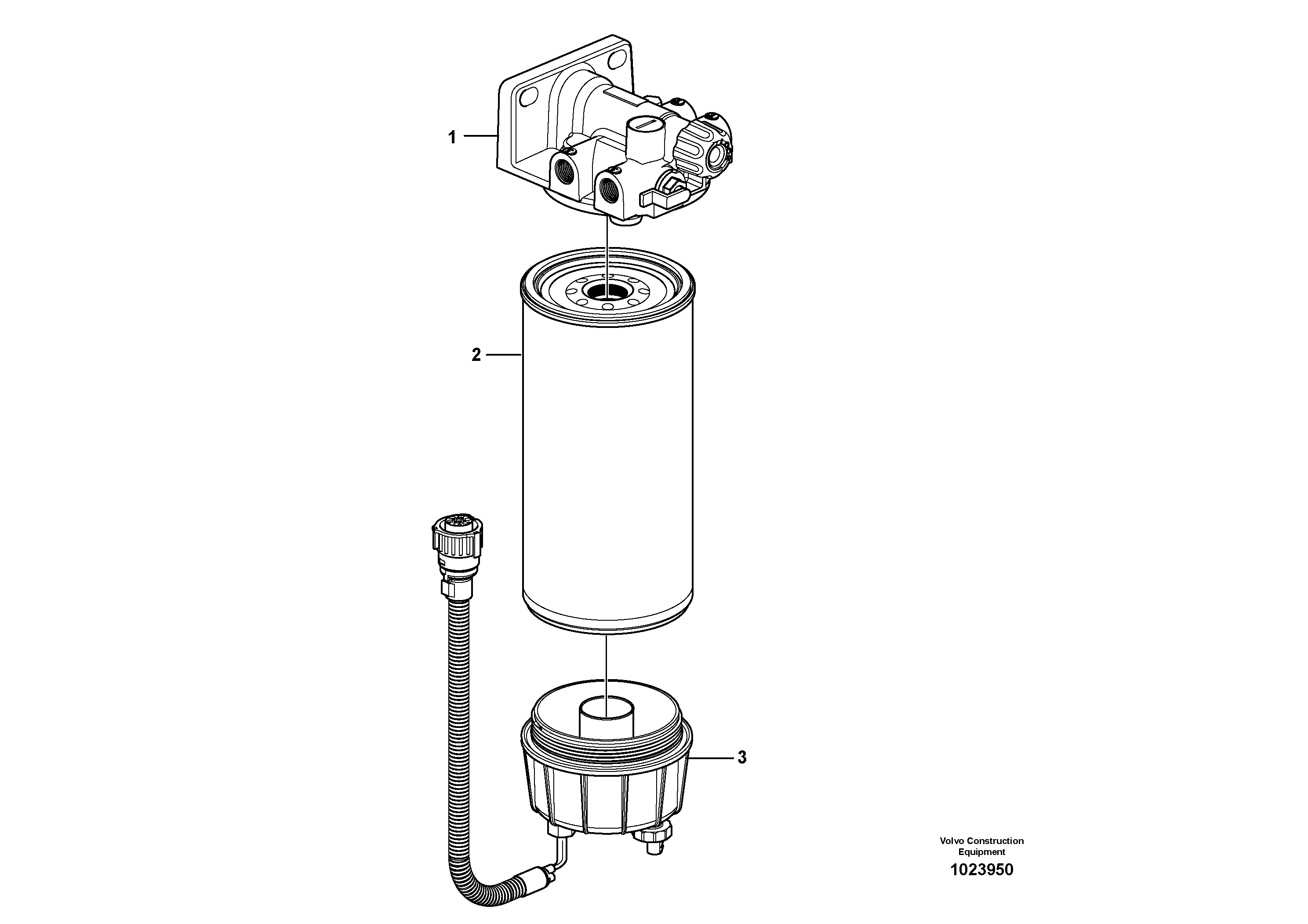 1

2

3

Volvo Construction Equipment

1023950