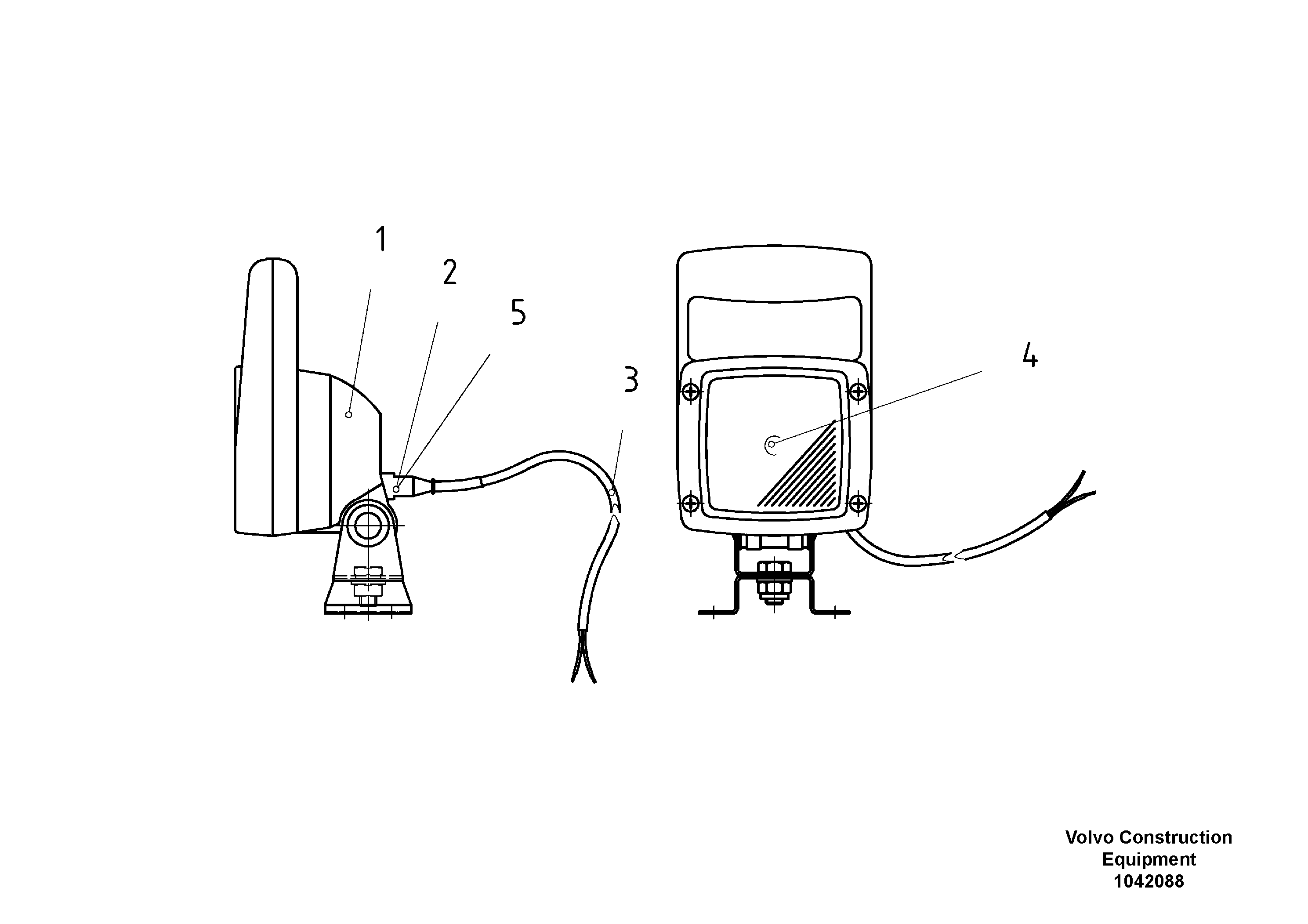 1
2
5
3
4

Volvo Construction Equipment
1042088