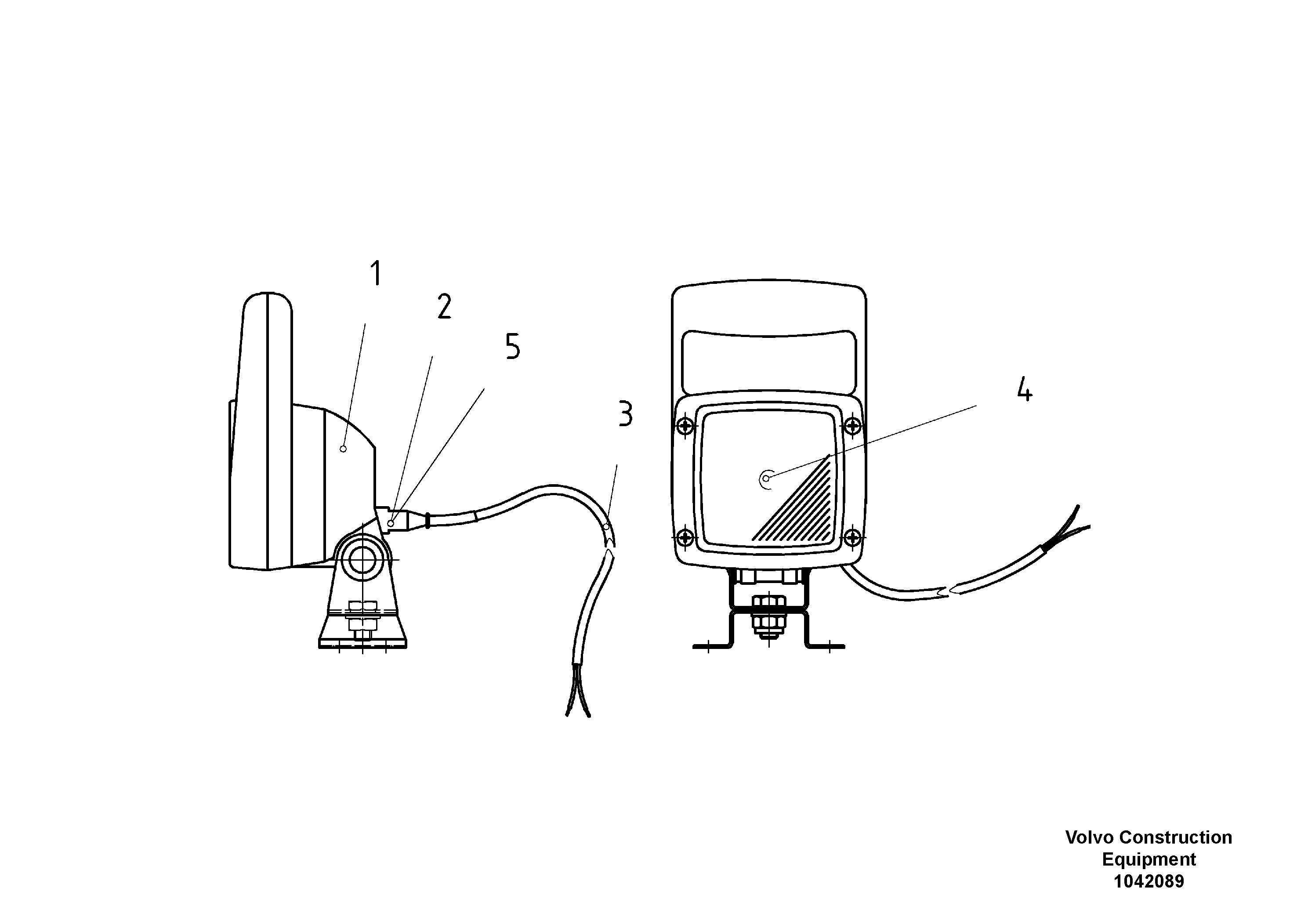 1
2
5
3
4

Volvo Construction Equipment
1042089