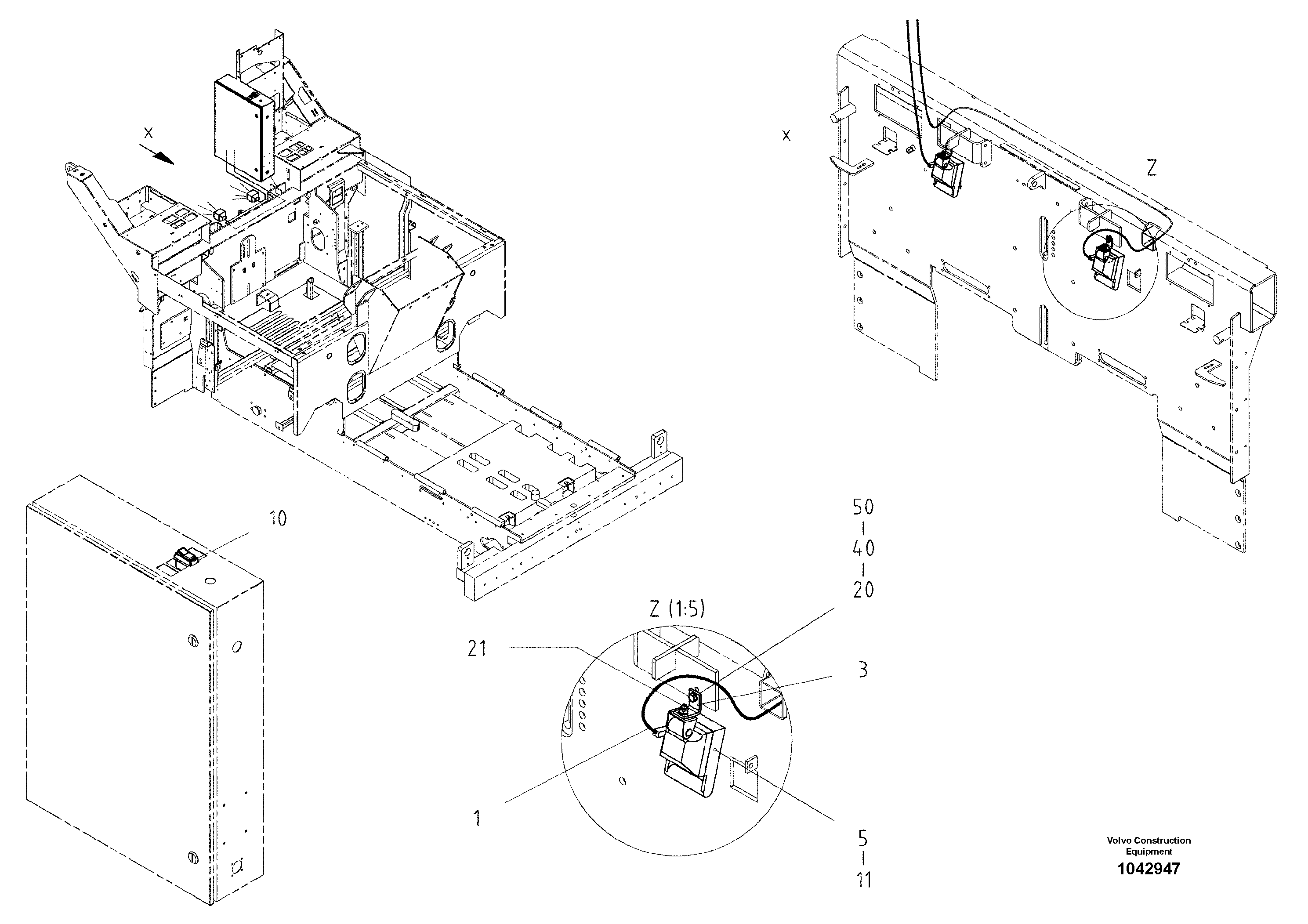 X

X

Z

10

50
40
20

Z (1:5)

21

3

1

5
11

Volvo Construction Equipment
1042947