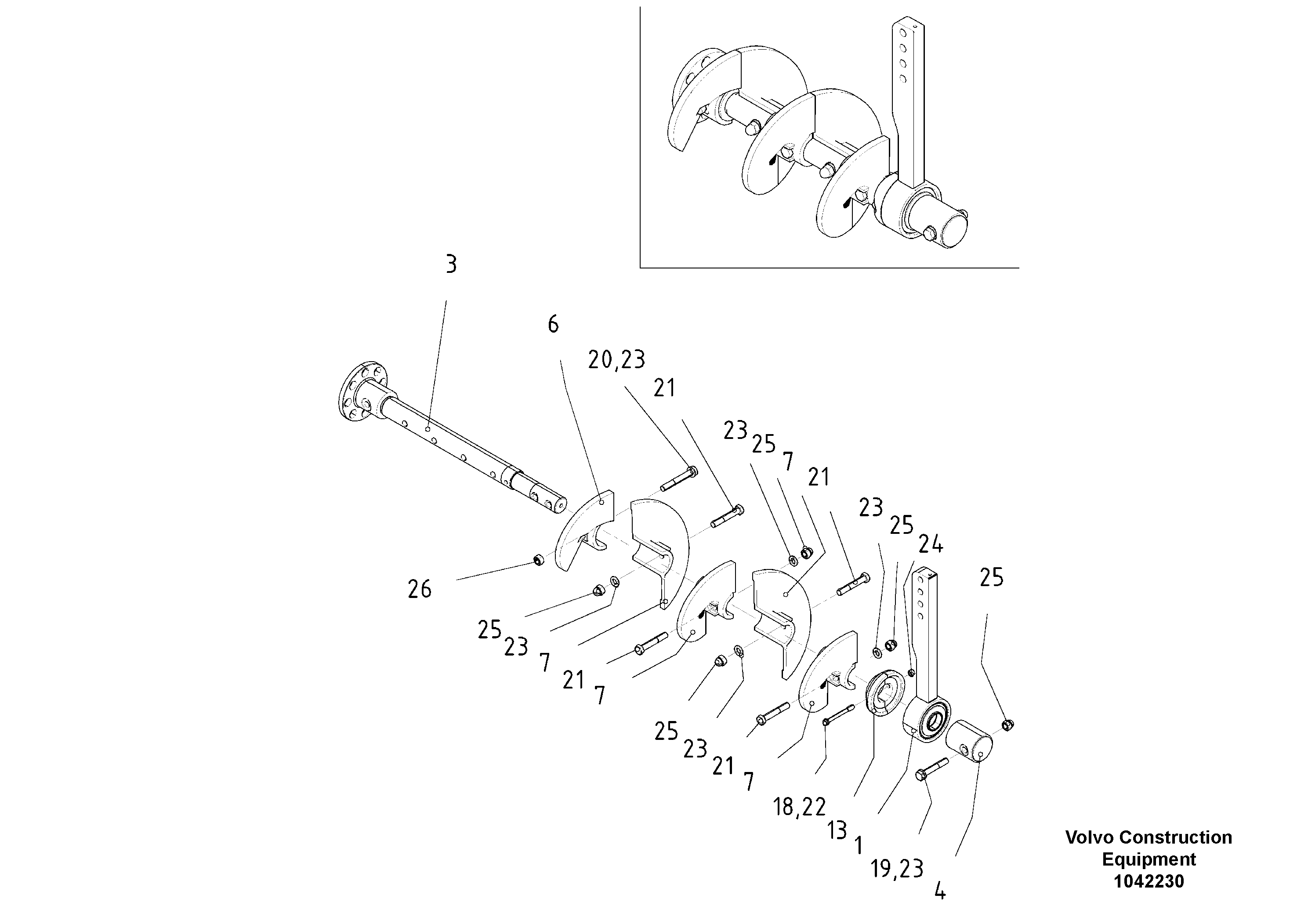 3

6

20,23

21

23

25

7

21

23

25

24

25

26

25

23

7

21

7

25

23

21

7

18,22

13

1

19,23

4

Volvo Construction Equipment 1042230