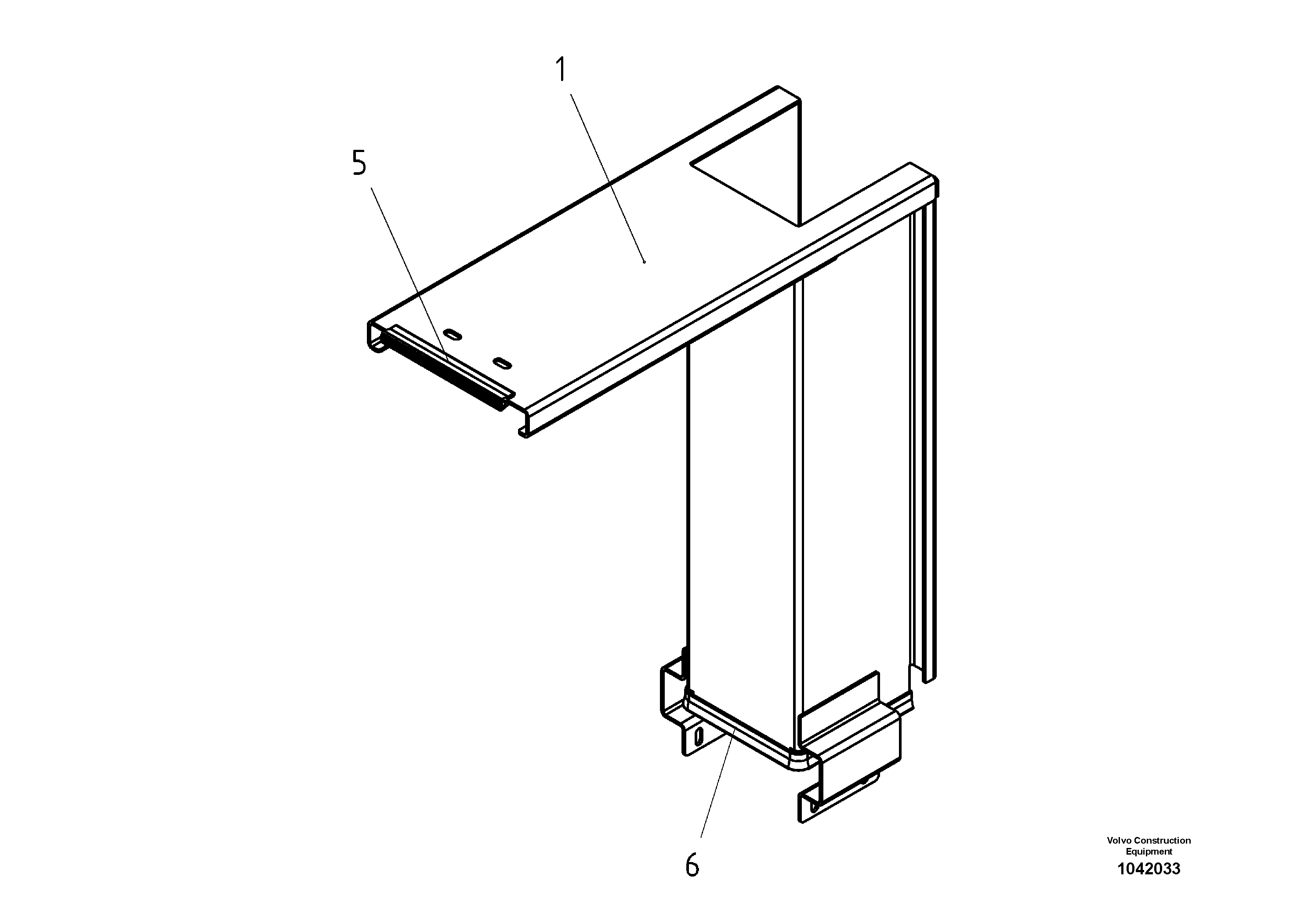 1

5

6

Volvo Construction Equipment
1042033