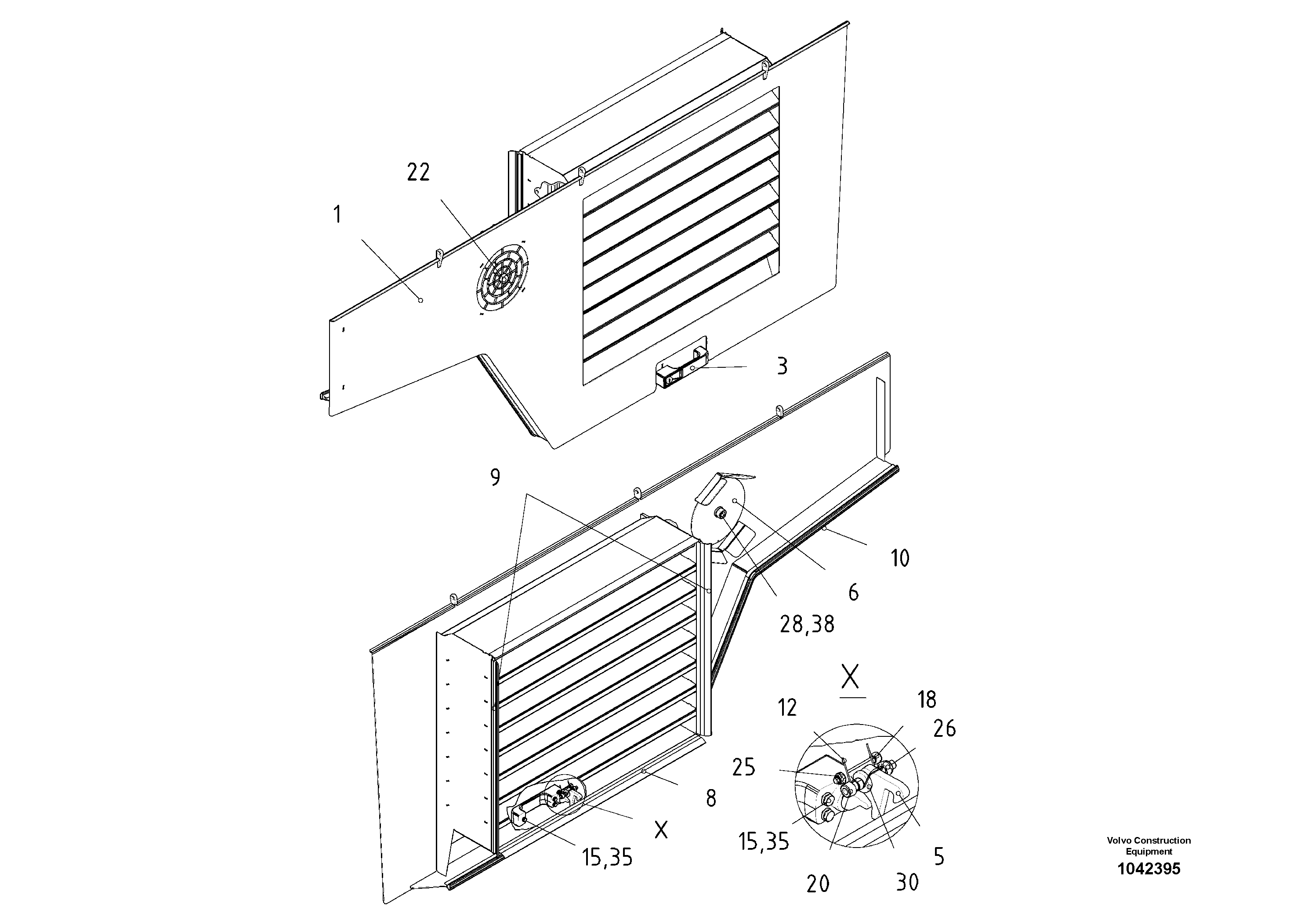 22
1
3
9
10
6
28,38
X
12
18
26
25
8
X
15,35
15,35
5
20
30

Volvo Construction Equipment
1042395