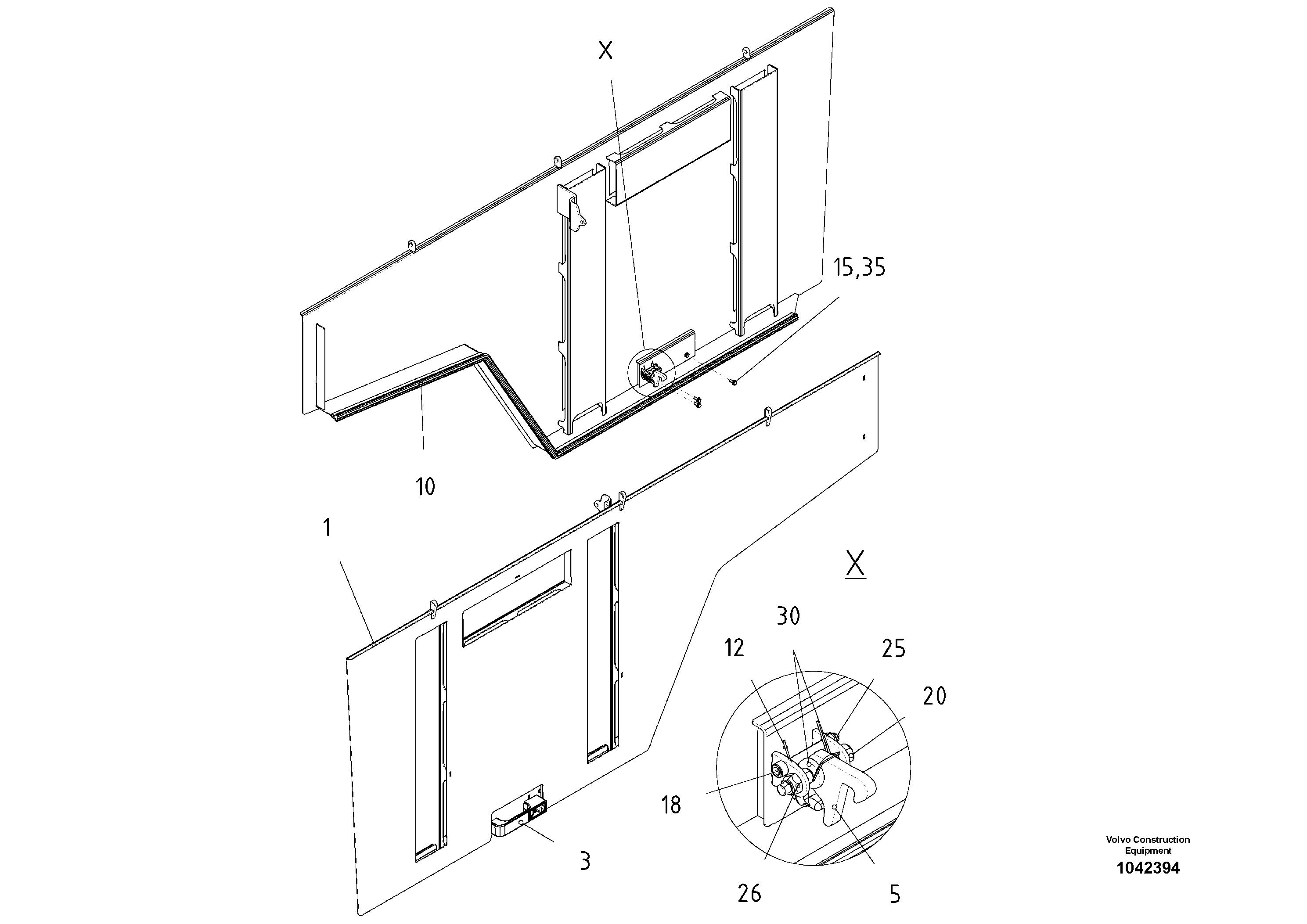 X

15,35

10

1

X

30

12

25

20

18

3

26

5

Volvo Construction Equipment

1042394