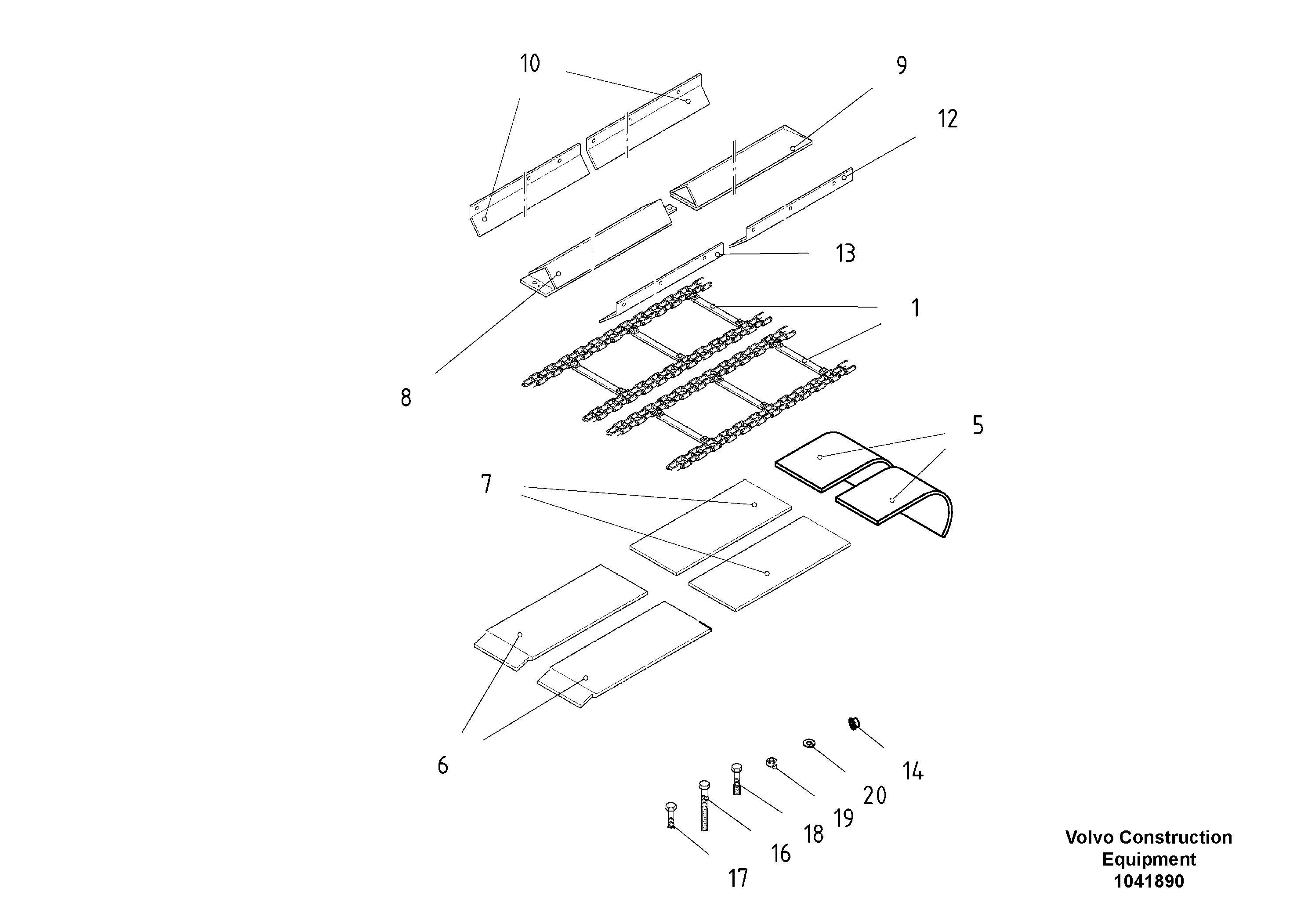 10
9
12
13
1
8
5
7
6
14
20
19
18
16
17

Volvo Construction Equipment
1041890