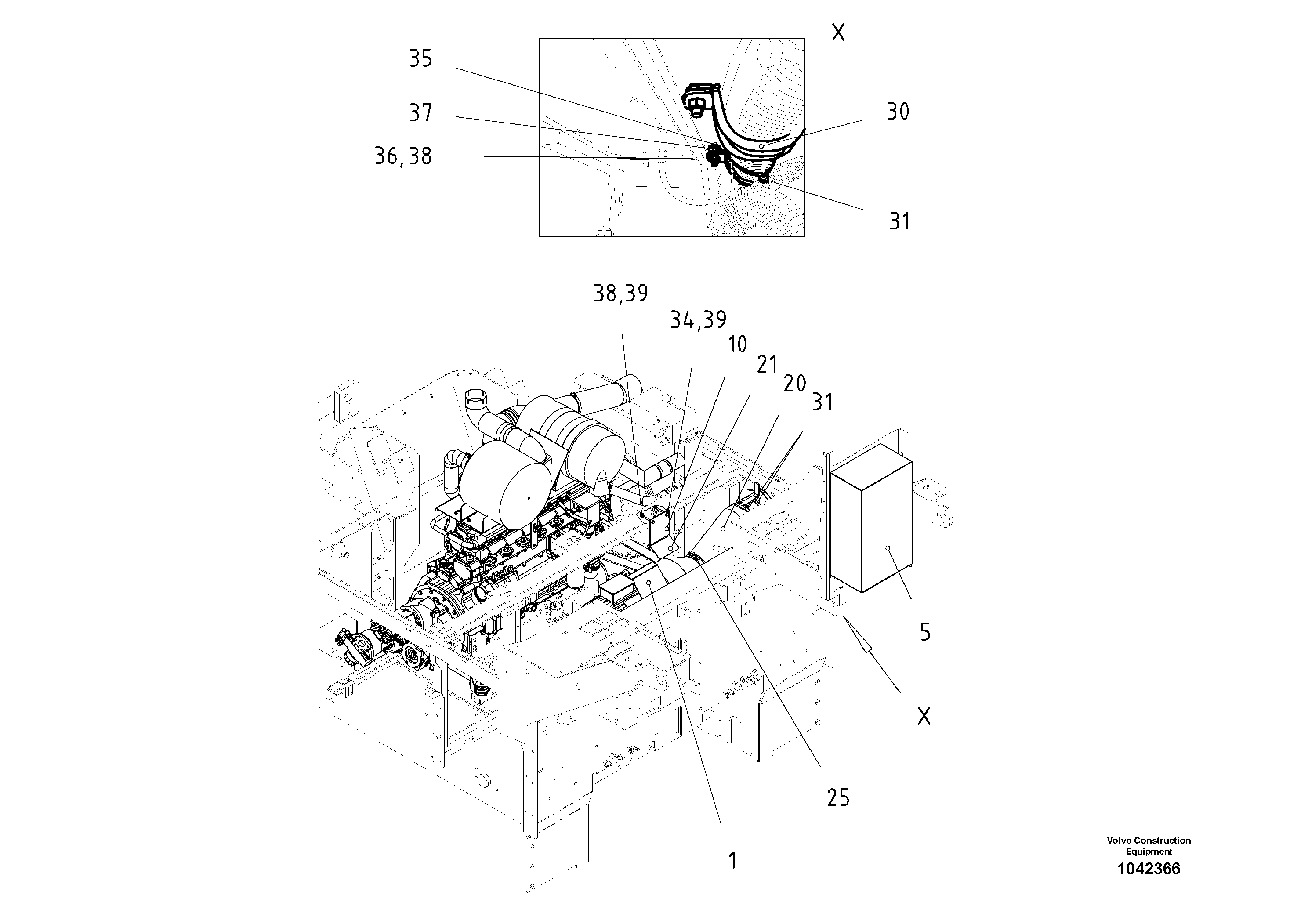 X

35

37

36,38

30

31

38,39

34,39

10

21

20

31

5

X

25

1

Volvo Construction Equipment

1042366