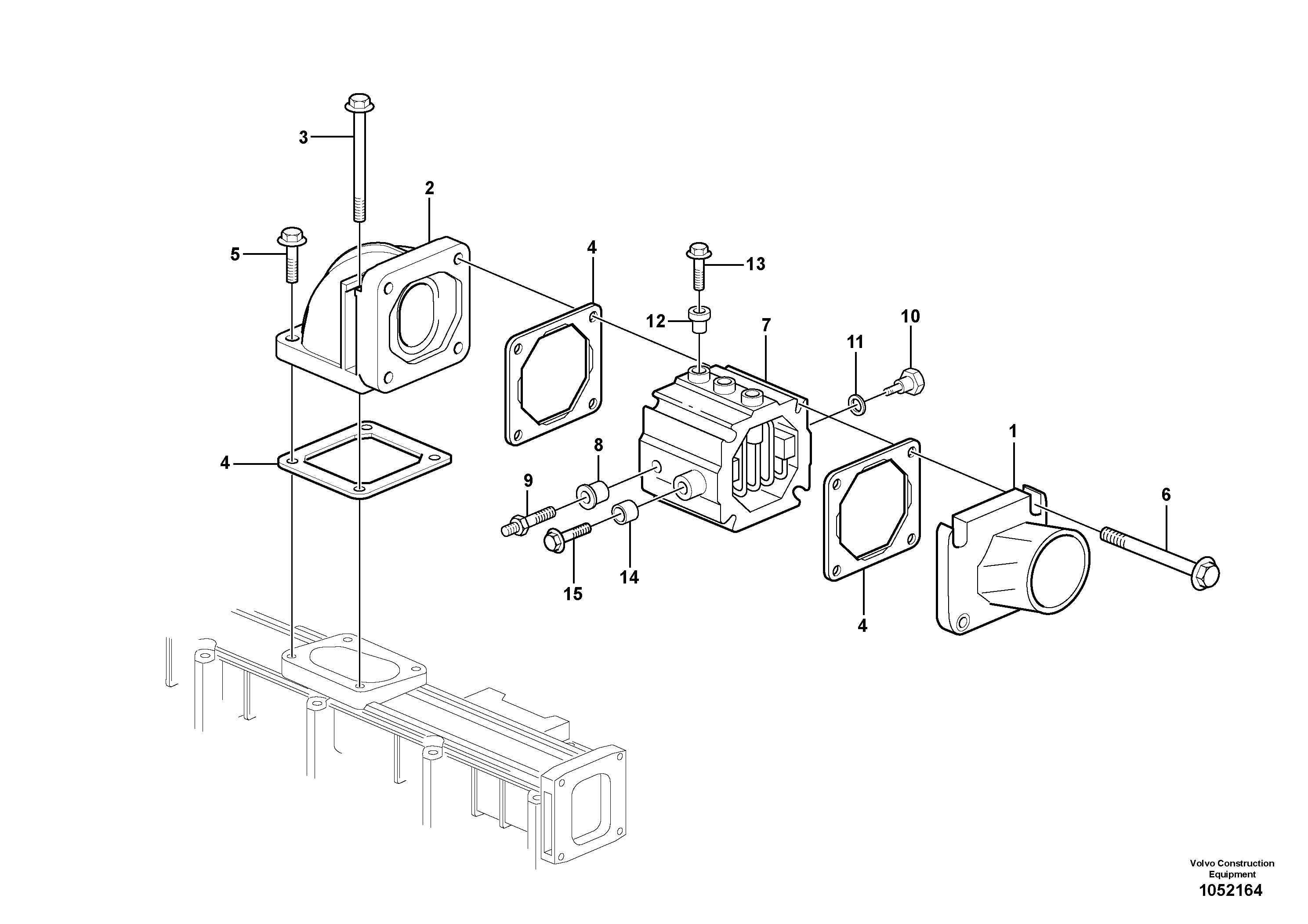 3
2
5
4
13
12
7
10
11
4
8
9
1
6
15
14
4

Volvo Construction Equipment
1052164