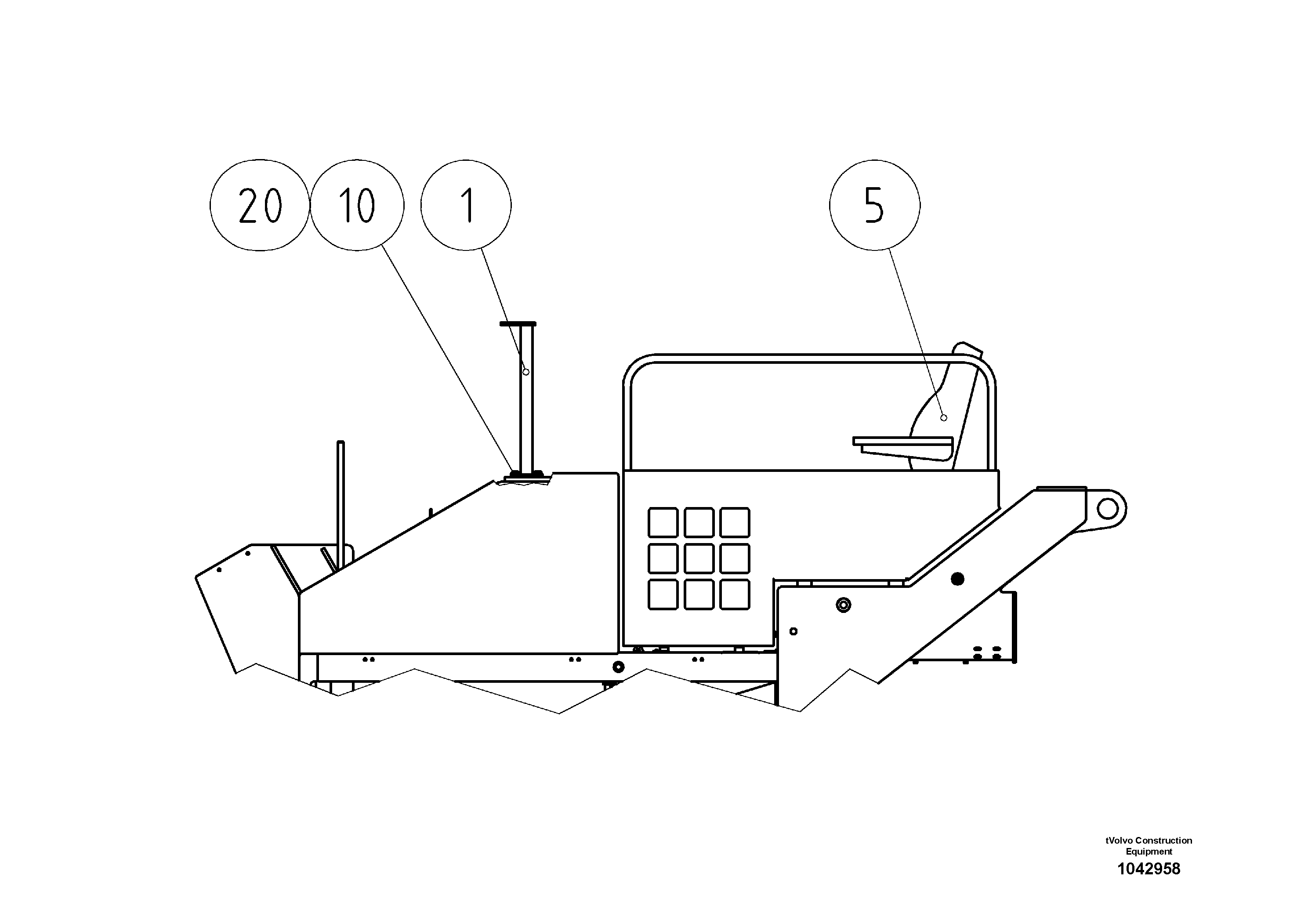 20
10
1
5

tVolvo Construction Equipment
1042958