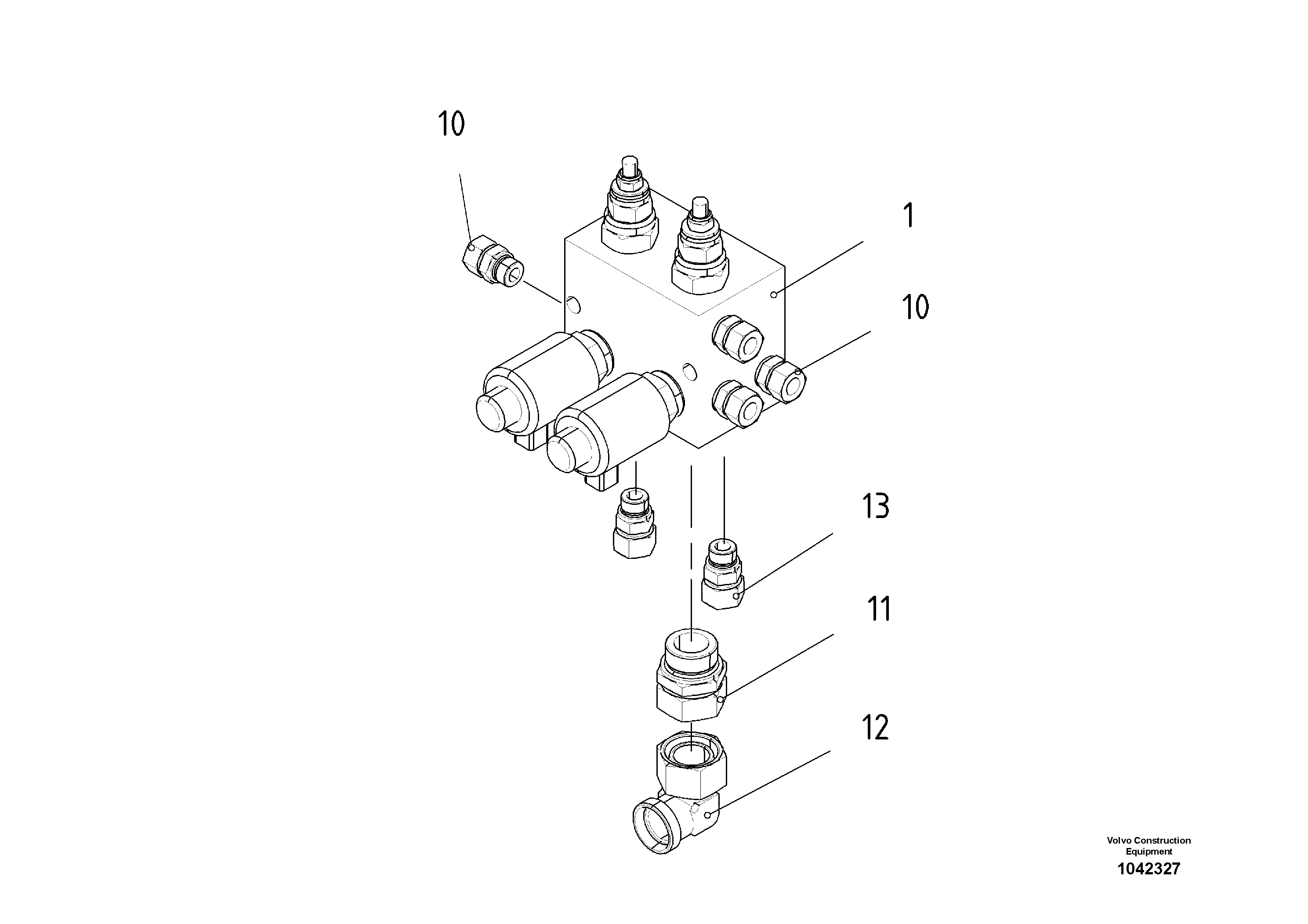 10

1

10

13

11

12

Volvo Construction Equipment
1042327