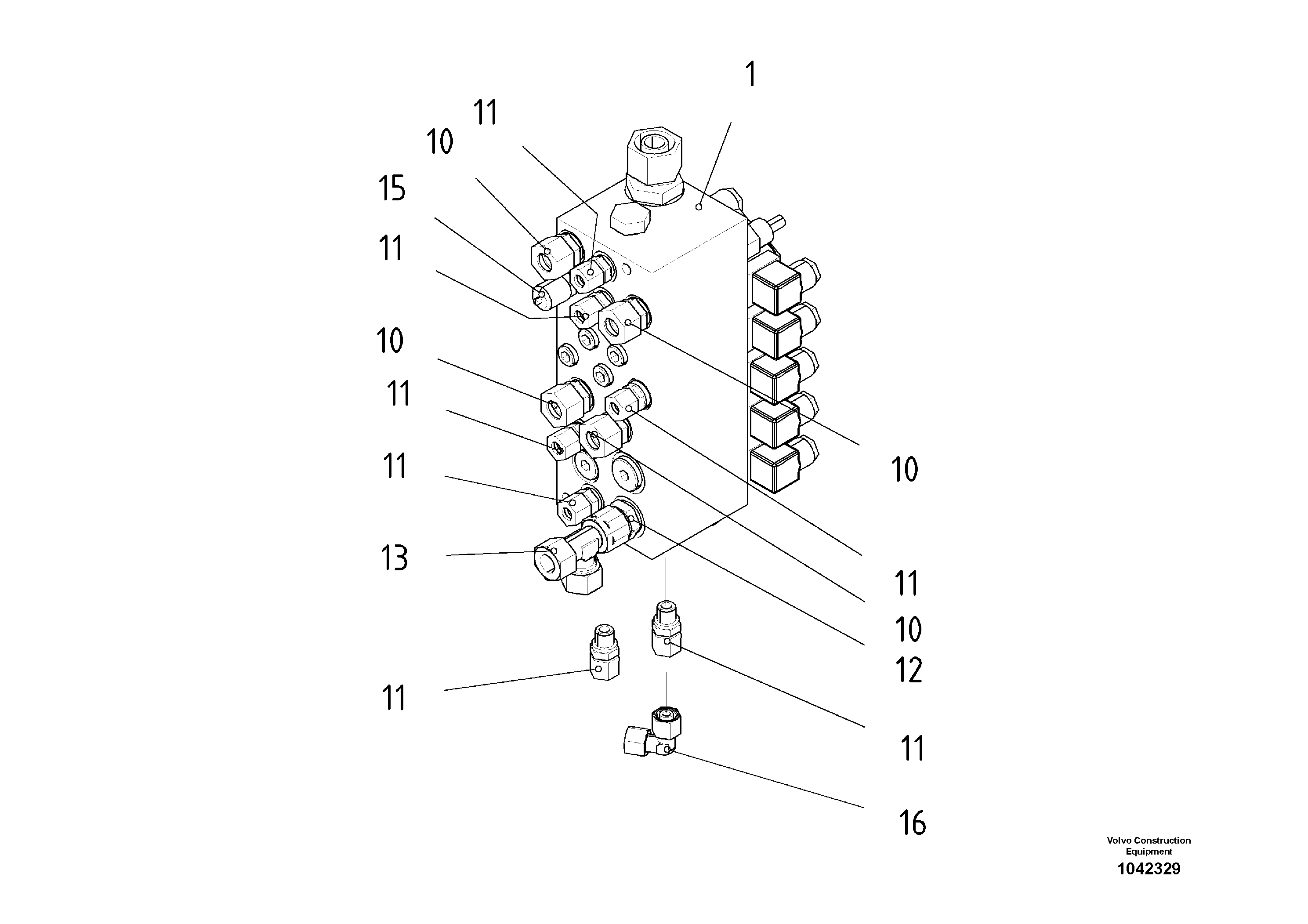 1
11
10
15
11
10
11
11
13
11
10
11
10
12
11
16

Volvo Construction Equipment
1042329