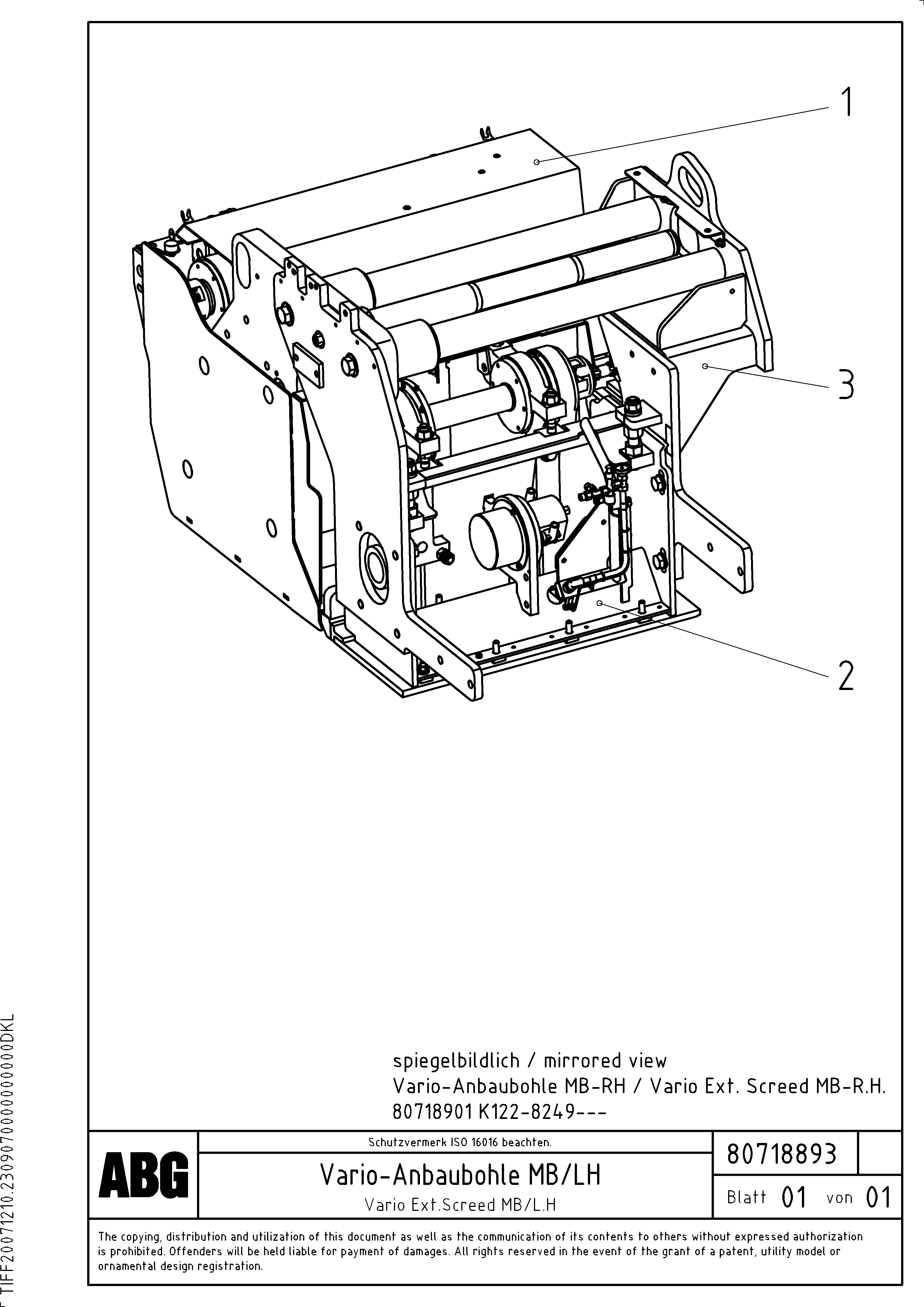 1

3

2

spiegelbildlich / mirrored view
Vario-Anbaubohle MB-RH / Vario Ext. Screed MB-R.H.
80718901 K122-8249---

ABG

Schutzvermerk ISO 16016 beachten.

Vario-Anbaubohle MB/LH
Vario Ext.Screed MB/L.H

80718893

Blatt 01 von 01

The copying, distribution and utilization of this document as well as the communication of its contents to others without expressed authorization is prohibited. Offenders will be held liable for payment of damages. All rights reserved in the event of the grant of a patent, utility model or ornamental design registration.

TIFF20071210.230907000000000000DKL