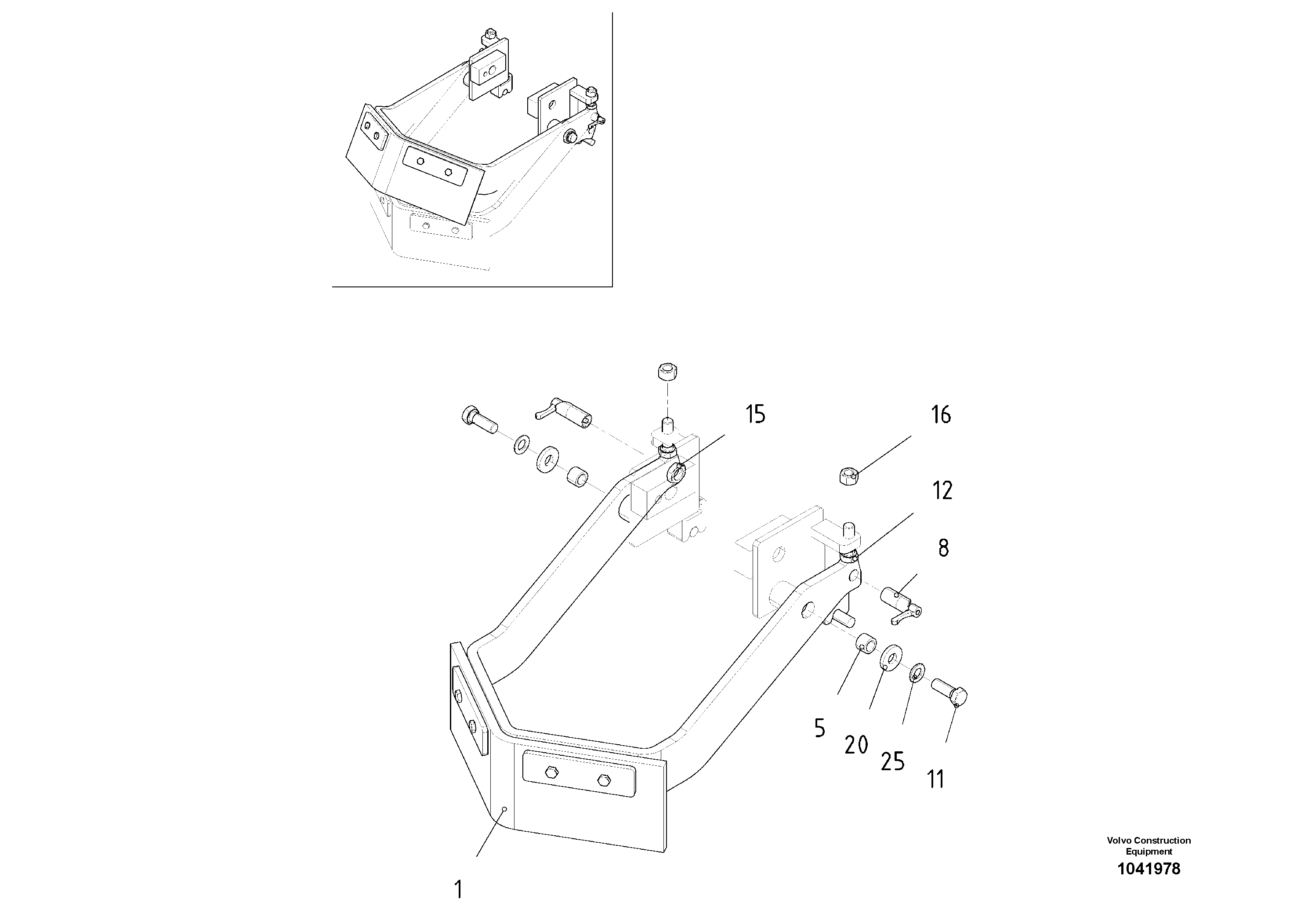 15

16

12

8

5

20

25

11

1

Volvo Construction Equipment

1041978