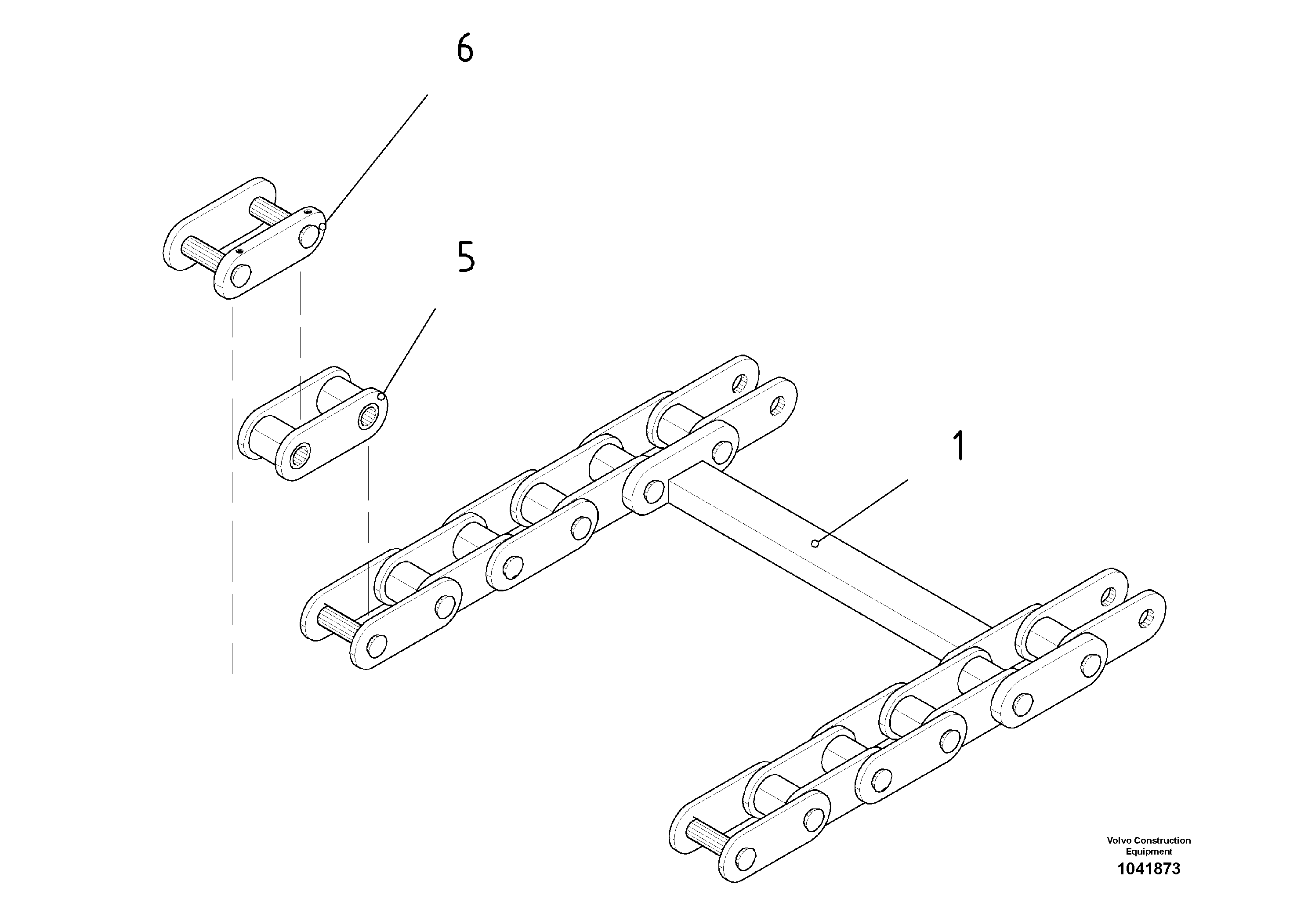 6

5

1

Volvo Construction Equipment
1041873