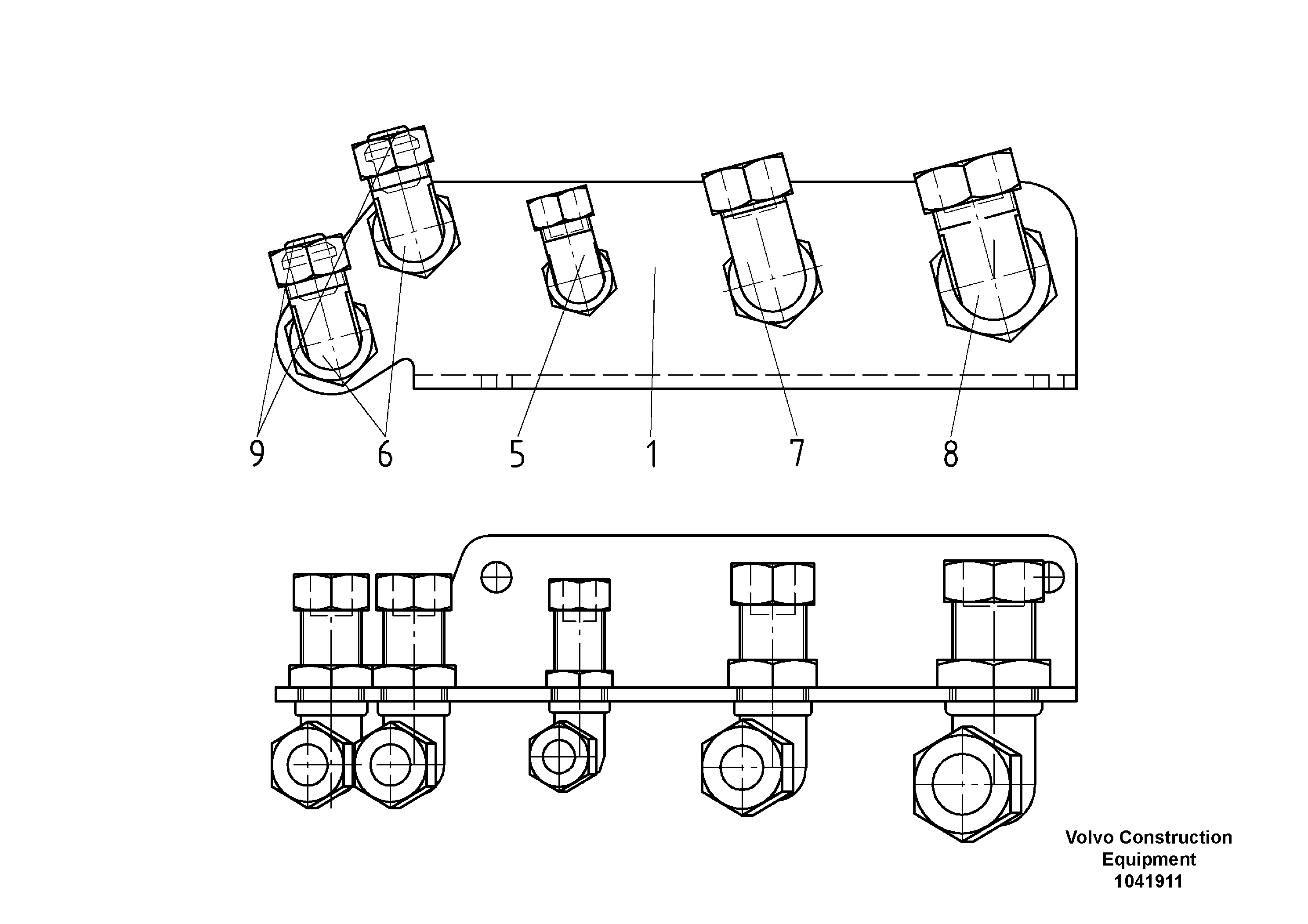 9 6 5 1 7 8

Volvo Construction Equipment
1041911