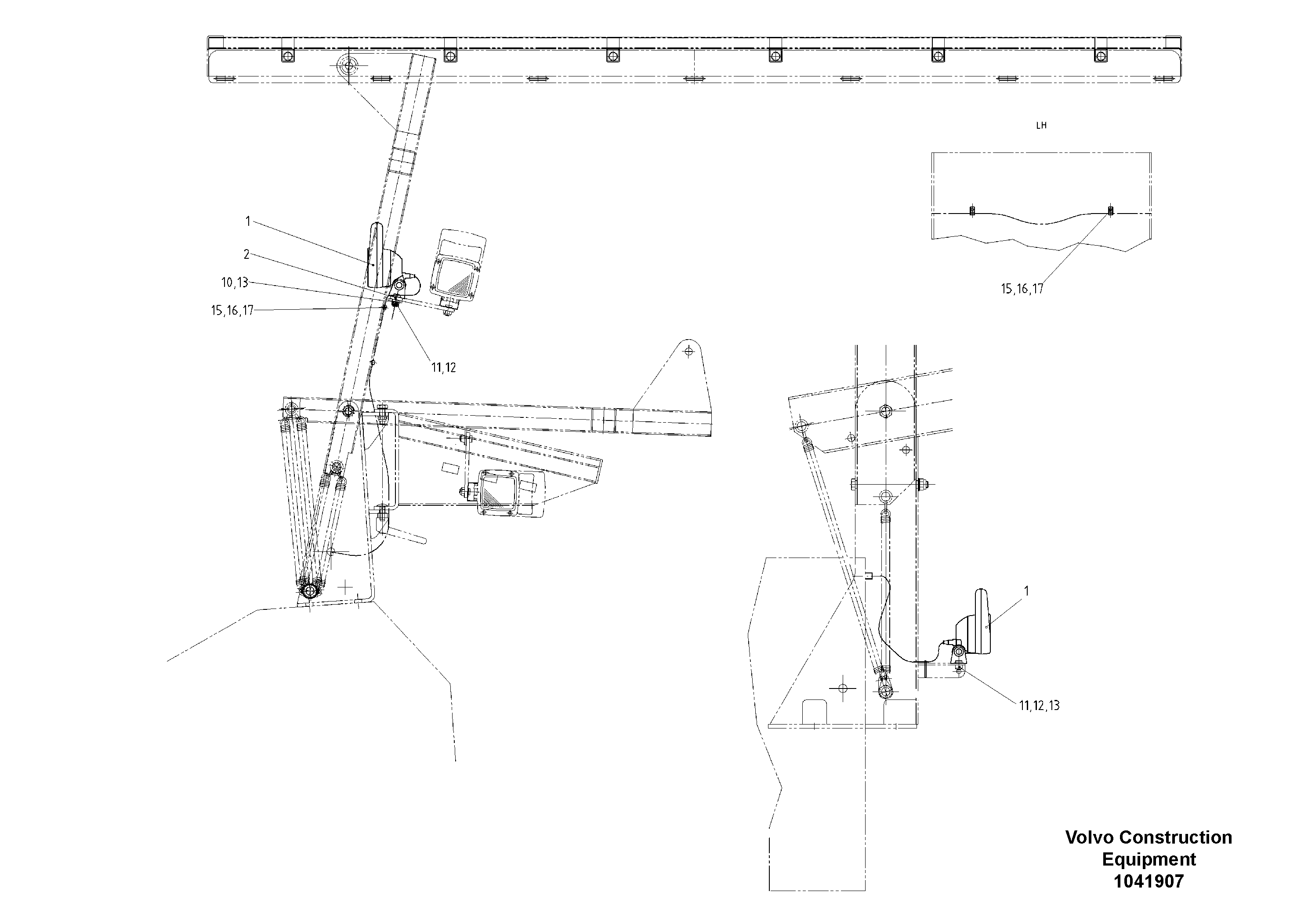 LH

1

2

10,13

15,16,17

11,12

15,16,17

1

11,12,13

Volvo Construction Equipment 1041907