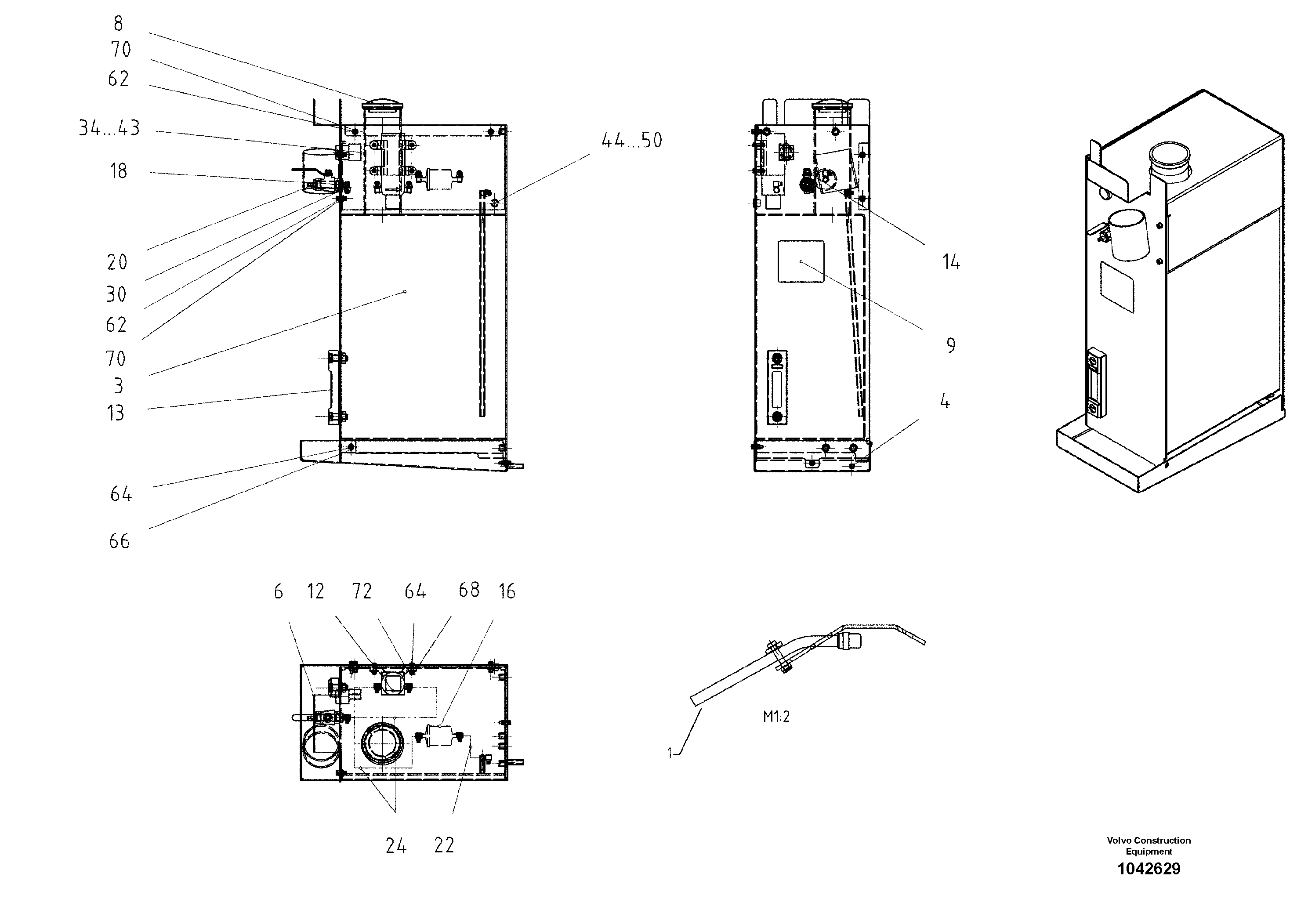 8
70
62
34...43
18
20
30
62
70
3
13
64
66

44...50

14
9
4

6 12 72 64 68 16

24 22

M1:2

1

Volvo Construction Equipment
1042629