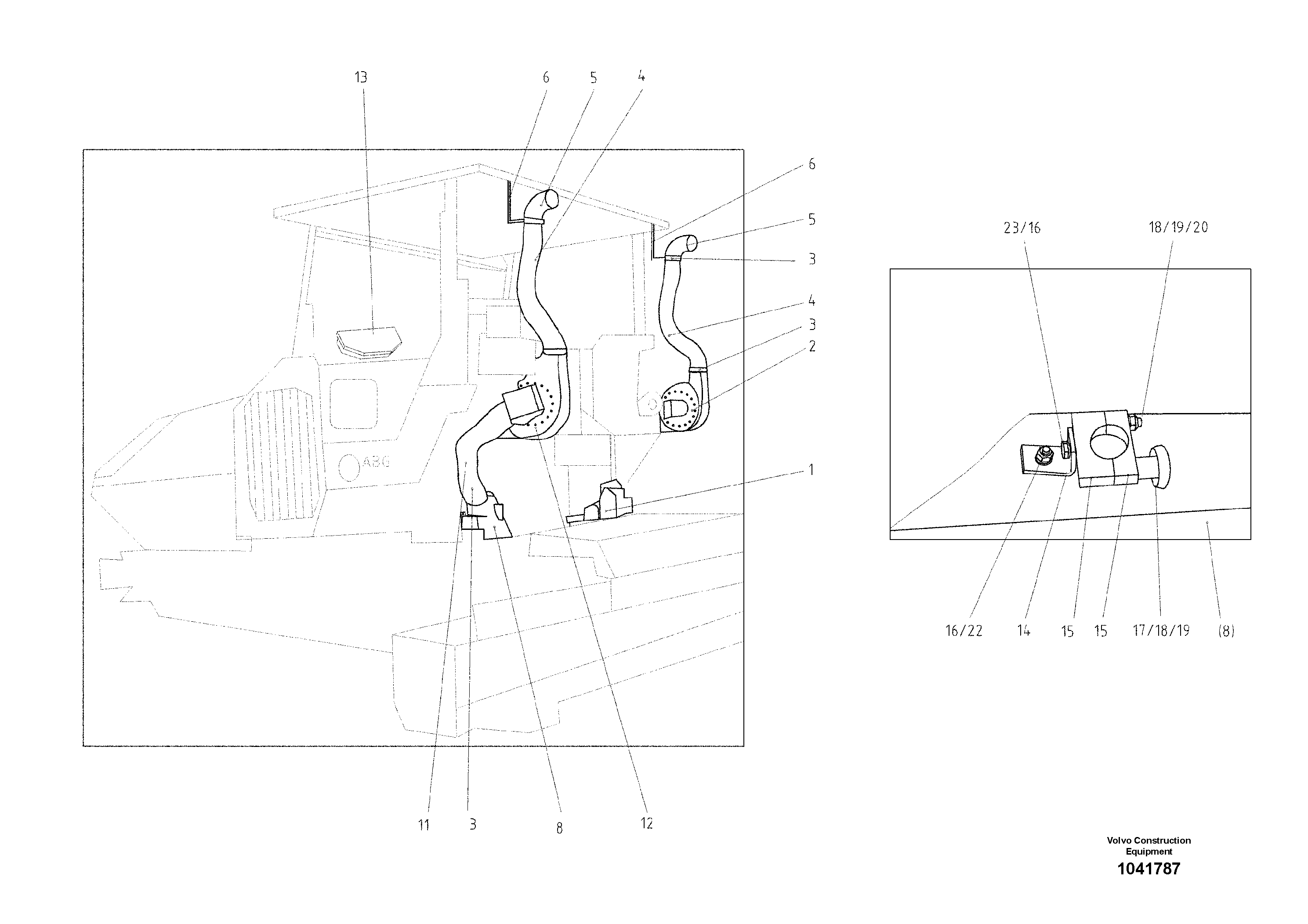 13
6
5
4
6
5
3
4
3
2
1
ABG
11
3
8
12

23/16
18/19/20
16/22
14
15
15
17/18/19
(8)

Volvo Construction Equipment
1041787