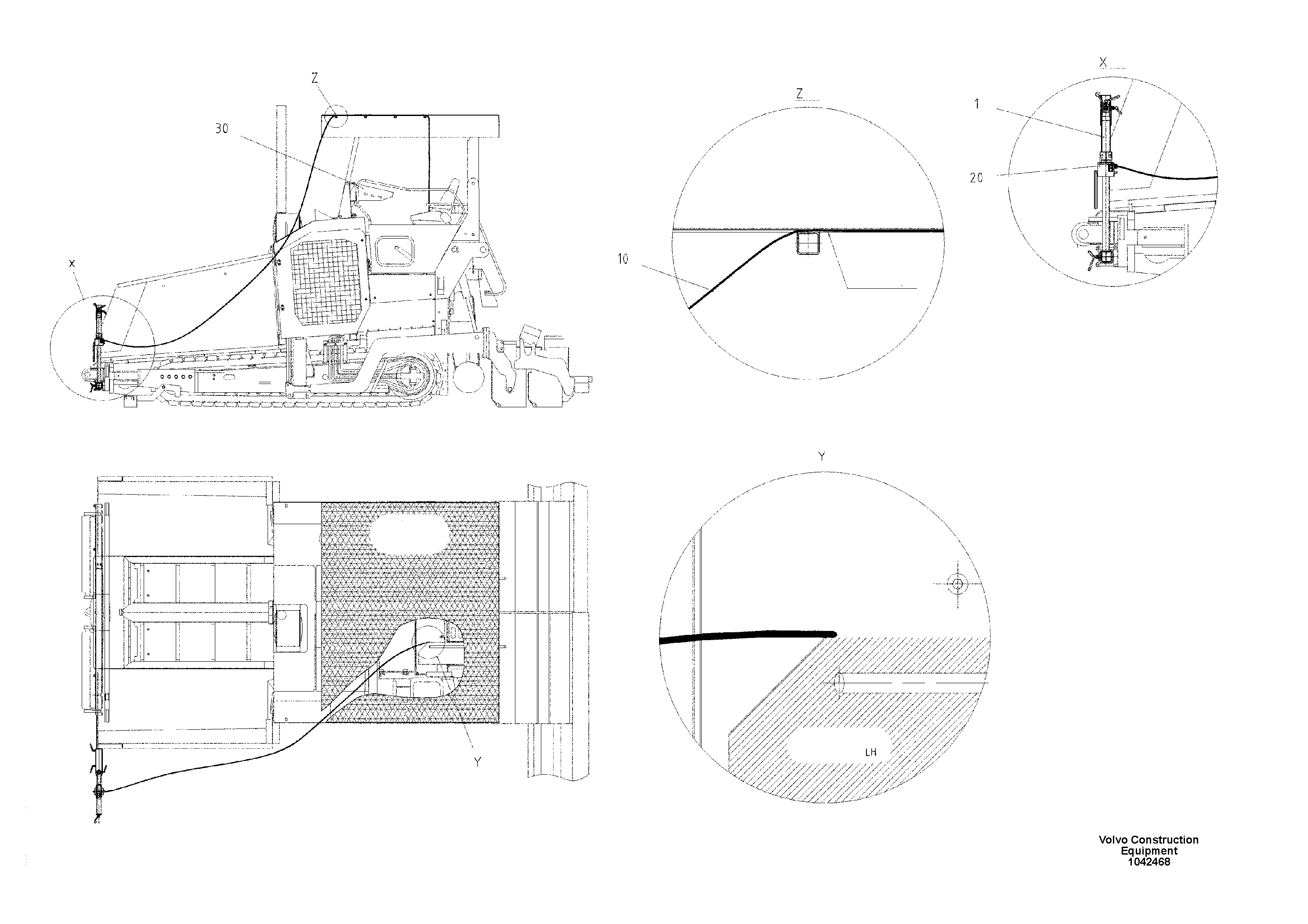 Z

30

X

Z

10

X

1

20

Y

Y

LH

Volvo Construction
Equipment
1042468