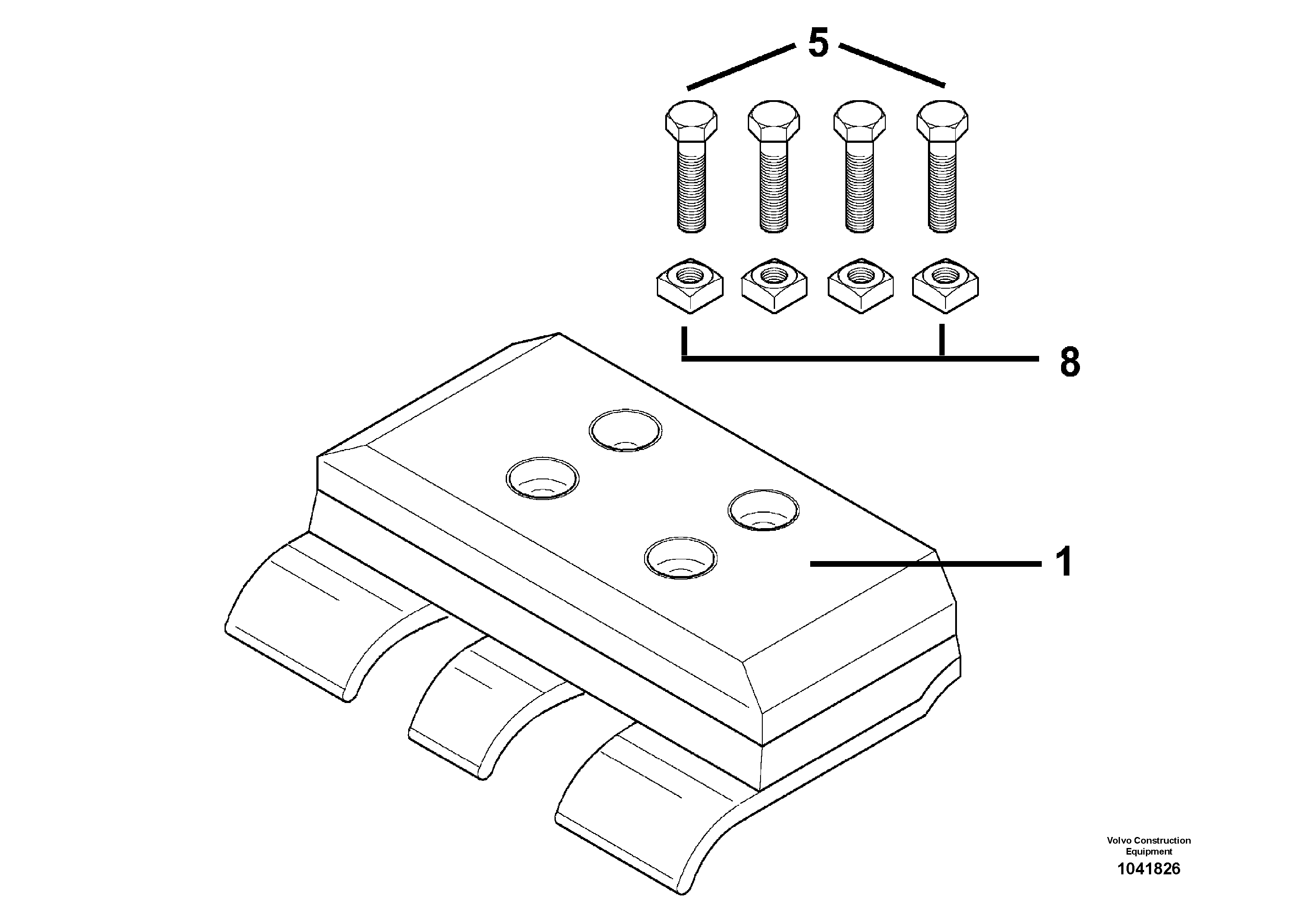 5

8

1

Volvo Construction Equipment
1041826