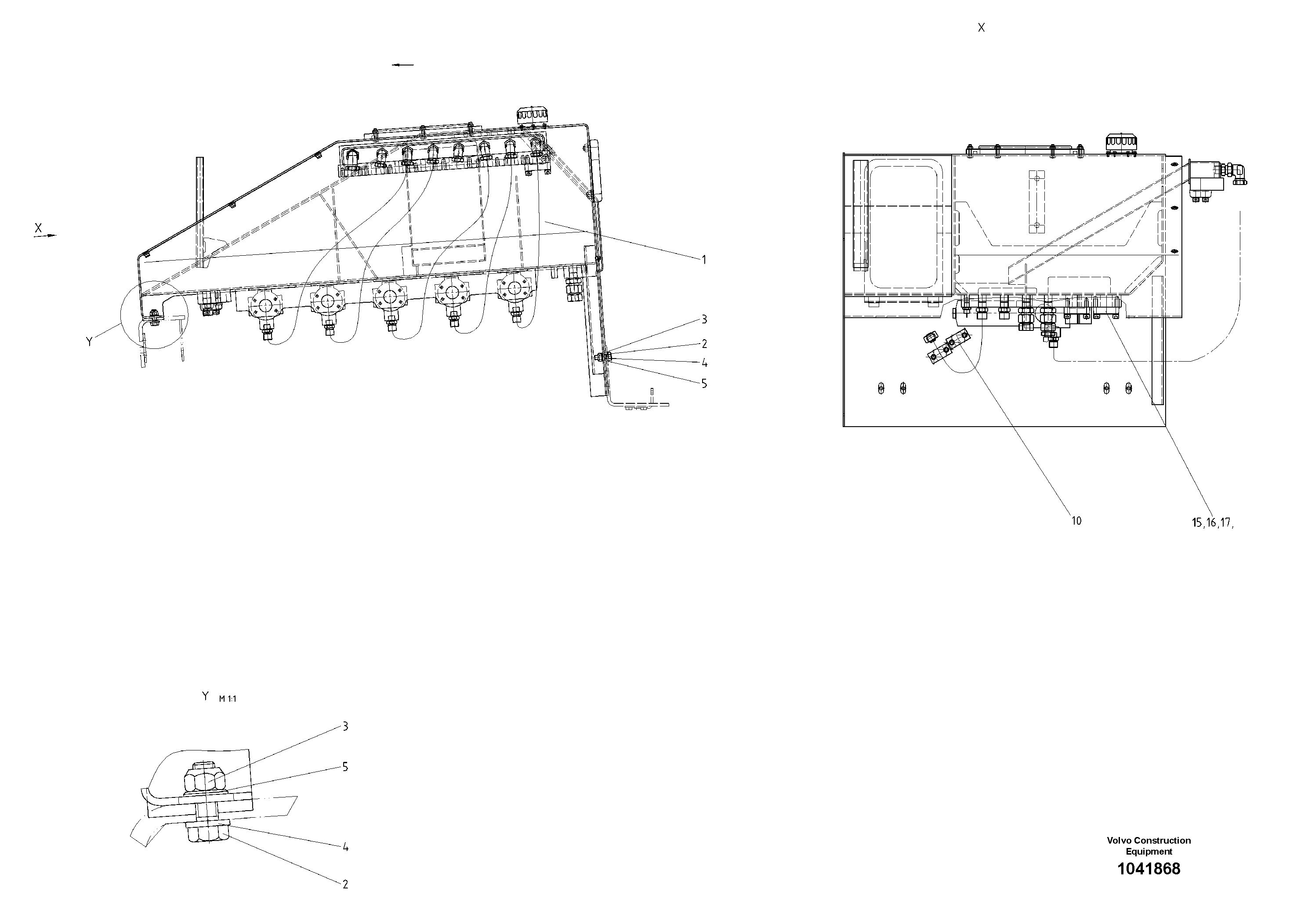 X

X

1

Y

3

2

4

5

10

15,16,17,

Y M 1:1

3

5

4

2

Volvo Construction Equipment

1041868