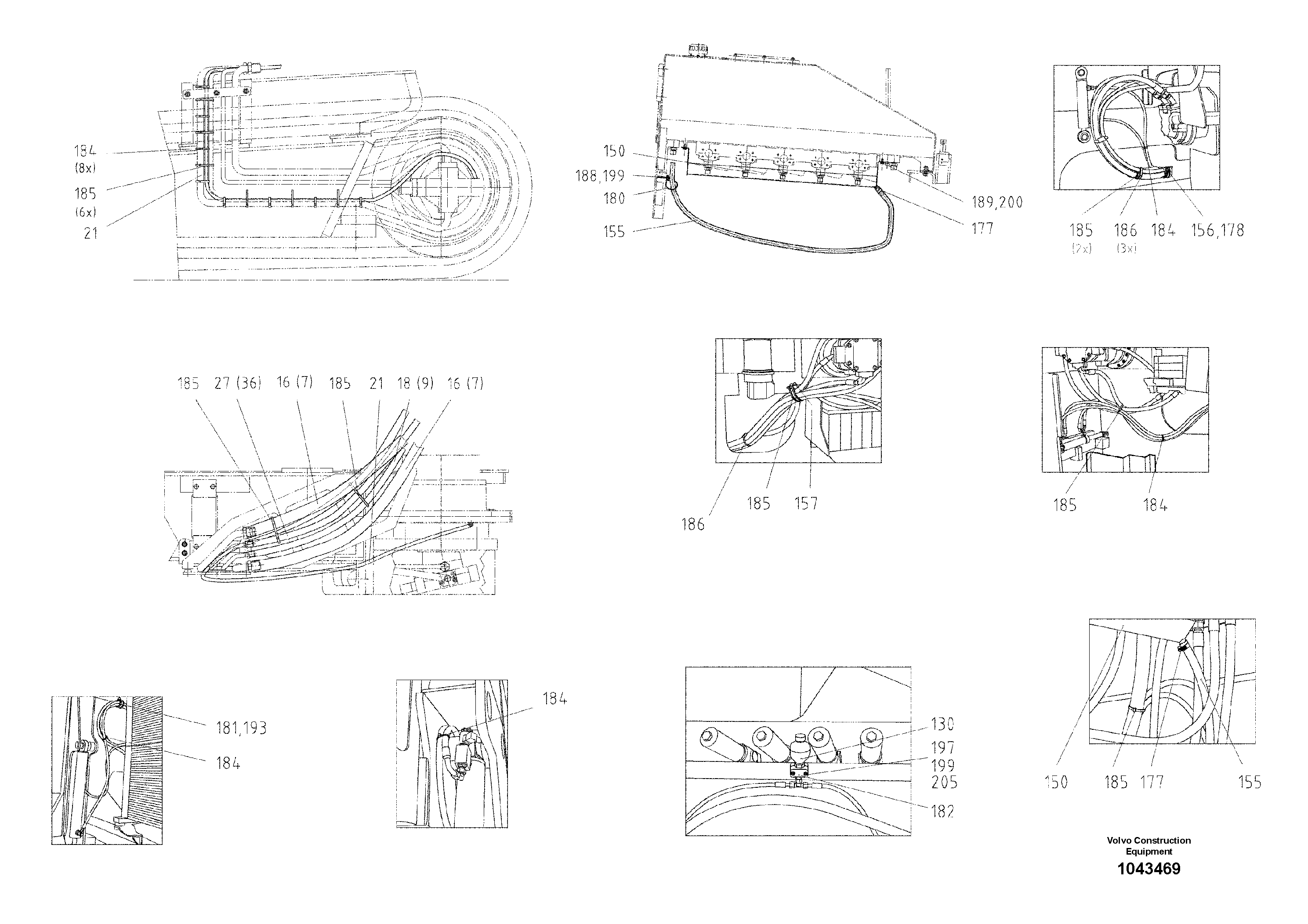 184
(8x)
185
(6x)
21

150
188,199
180
155
189,200
177

185
(2x)
186
(3x)
184
156,178

185 27 (36) 16 (7) 185 21 18 (9) 16 (7)

186
185
157

185
184

181,193
184

184

130
197
199
205
182

150
185
177
155

Volvo Construction Equipment
1043469