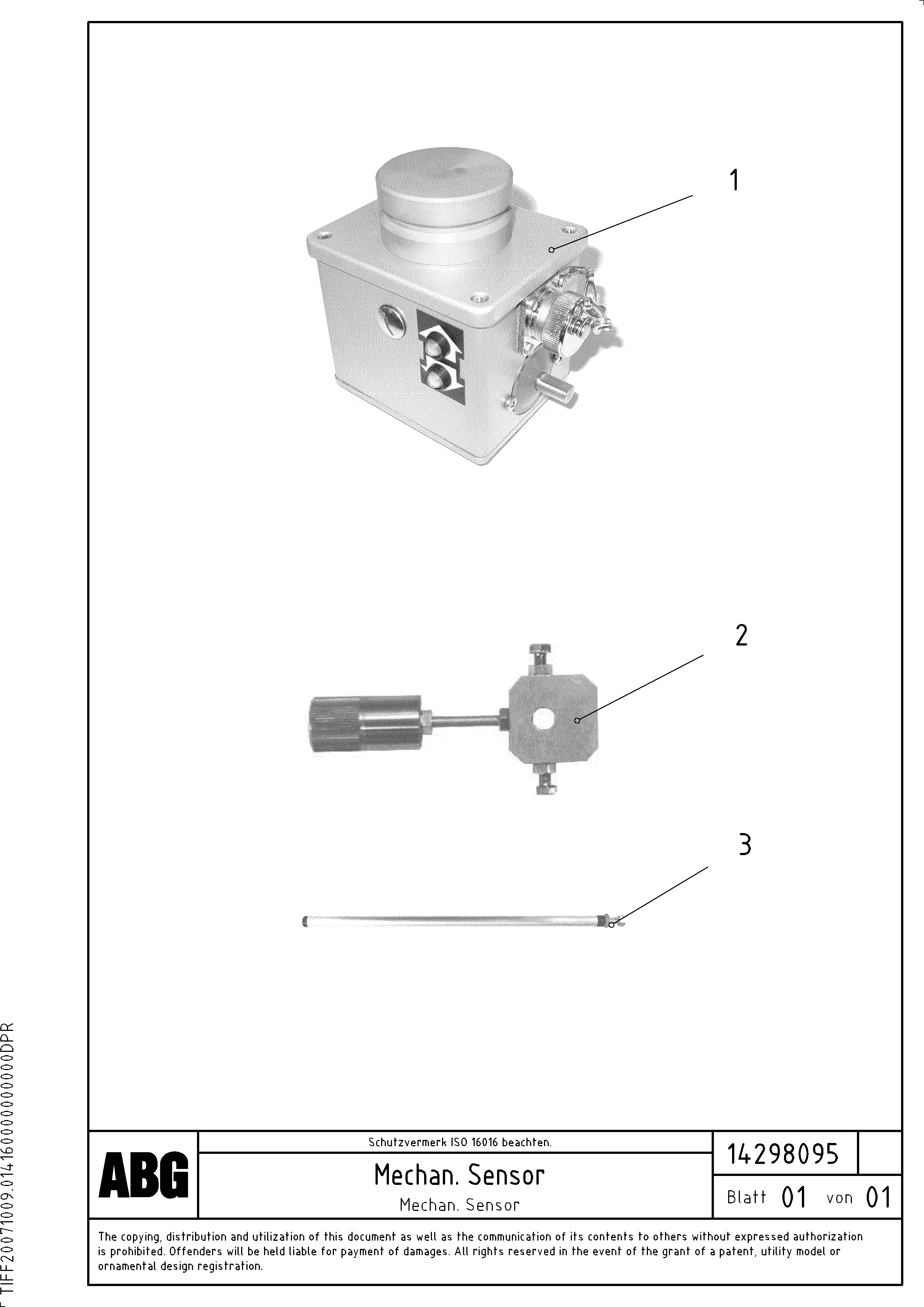 1

2

3

ABG

Schutzvermerk ISO 16016 beachten.

Mechan. Sensor

Mechan. Sensor

14298095

Blatt 01 von 01

The copying, distribution and utilization of this document as well as the communication of its contents to others without expressed authorization is prohibited. Offenders will be held liable for payment of damages. All rights reserved in the event of the grant of a patent, utility model or ornamental design registration.

TIFF20071009.0141600000000000DPR