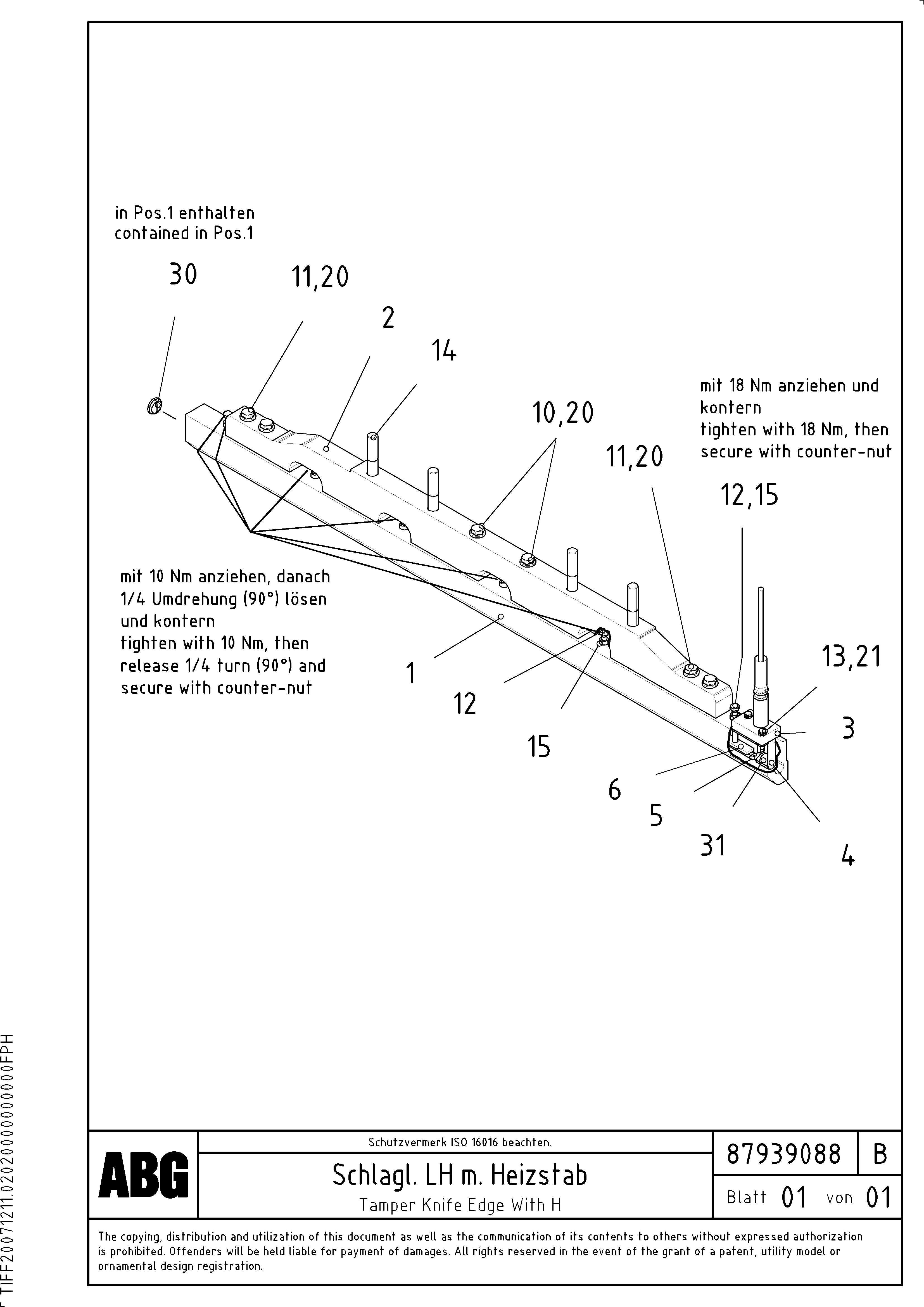 in Pos.1 enthalten
contained in Pos.1

30

11,20

2

14

10,20

11,20

mit 18 Nm anziehen und kontern
tighten with 18 Nm, then secure with counter-nut

12,15

mit 10 Nm anziehen, danach 1/4 Umdrehung (90°) lösen und kontern
tighten with 10 Nm, then release 1/4 turn (90°) and secure with counter-nut

1

12

15

13,21

3

6

5

31

4

ABG

Schutzvermerk ISO 16016 beachten.

Schlagl. LH m. Heizstab
Tamper Knife Edge With H

87939088 B

Blatt 01 von 01

The copying, distribution and utilization of this document as well as the communication of its contents to others without expressed authorization is prohibited. Offenders will be held liable for payment of damages. All rights reserved in the event of the grant of a patent, utility model or ornamental design registration.

TIFF20071211.020200000000000FPH