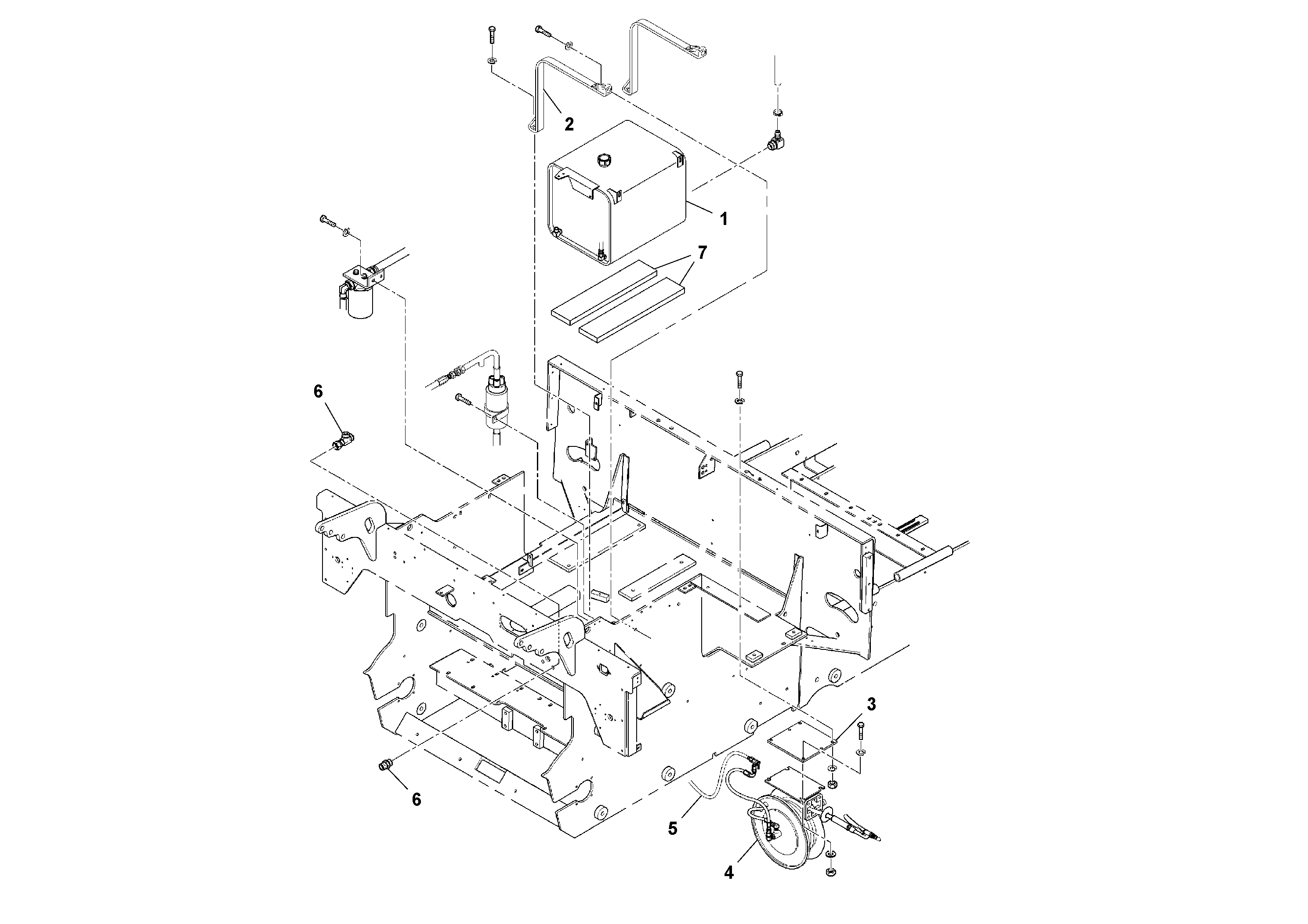 2
1
7
6
3
6
5
4