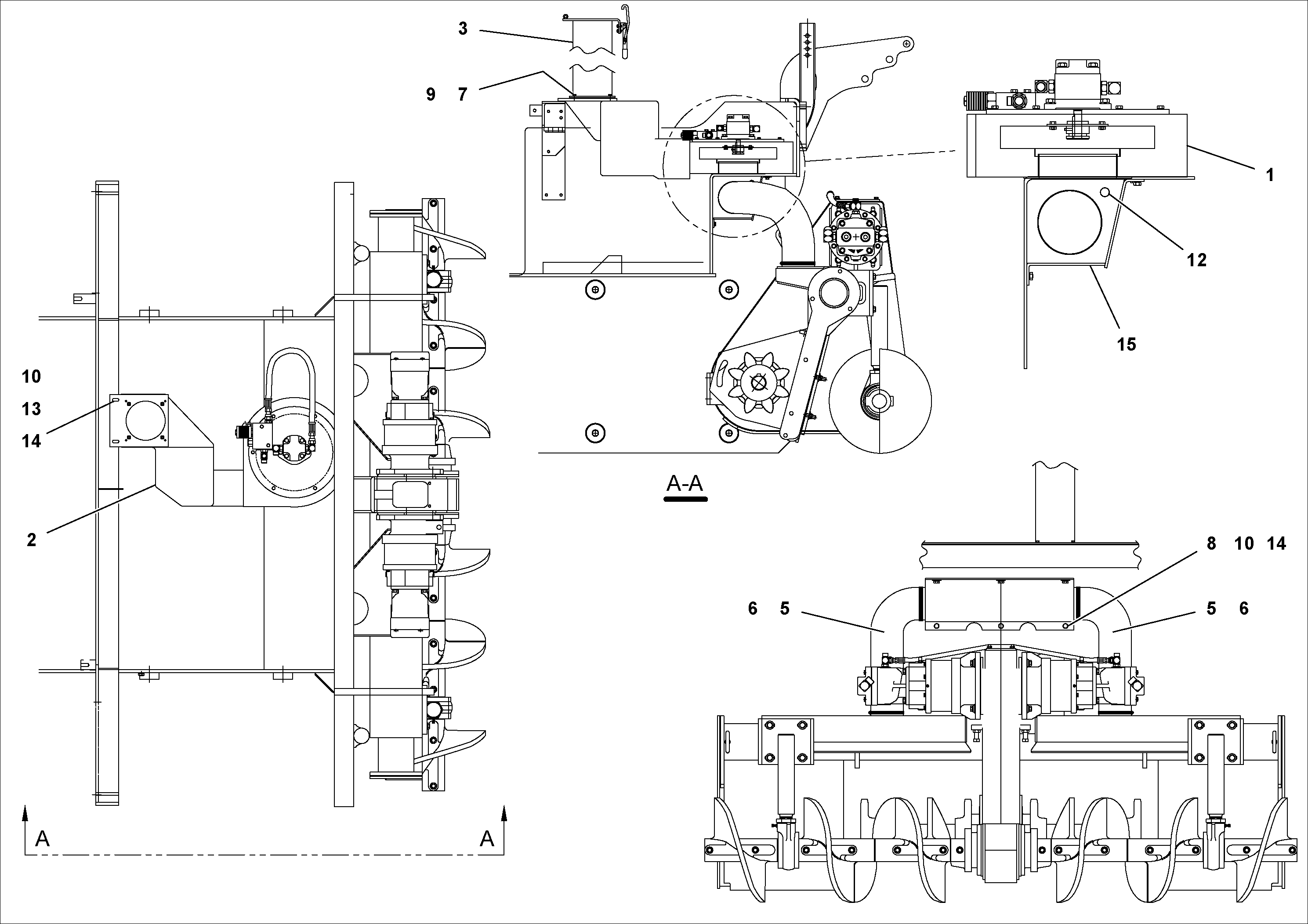 3

9 7

1

12

15

10
13
14

2

A-A

8 10 14

6 5

5 6

A A